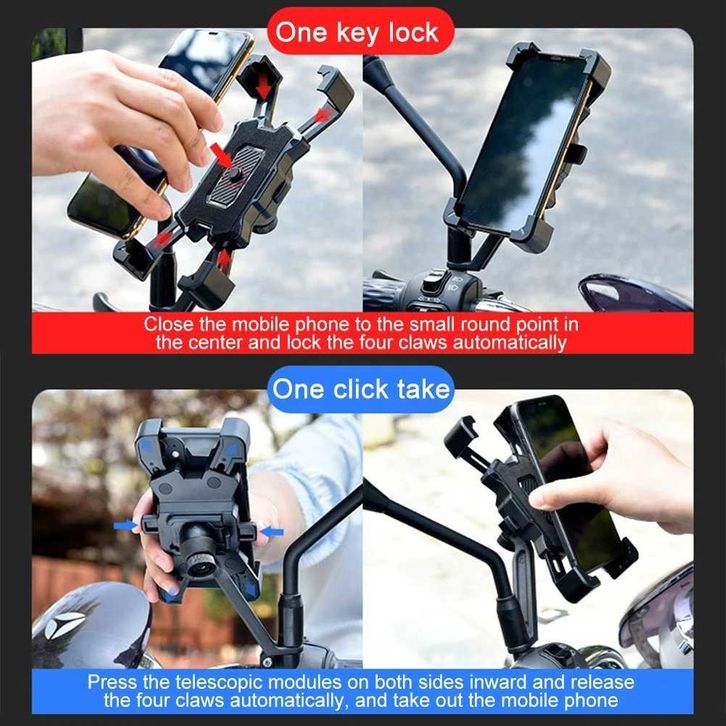 One key lock

Close the mobile phone to the small round point in the center and lock the four claws automatically

One click take

Press the telescopic modules on both sides inward and release the four claws automatically, and take out the mobile phone