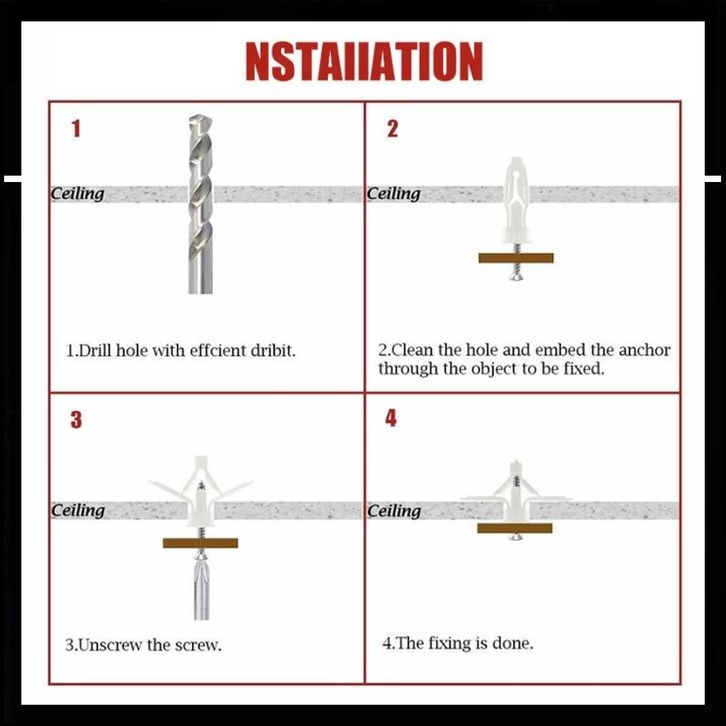 NSTAIIATION

1

Ceiling

1.Drill hole with effcient dribit.

2

Ceiling

2.Clean the hole and embed the anchor through the object to be fixed.

3

Ceiling

3.Unscrew the screw.

4

Ceiling

4.The fixing is done.