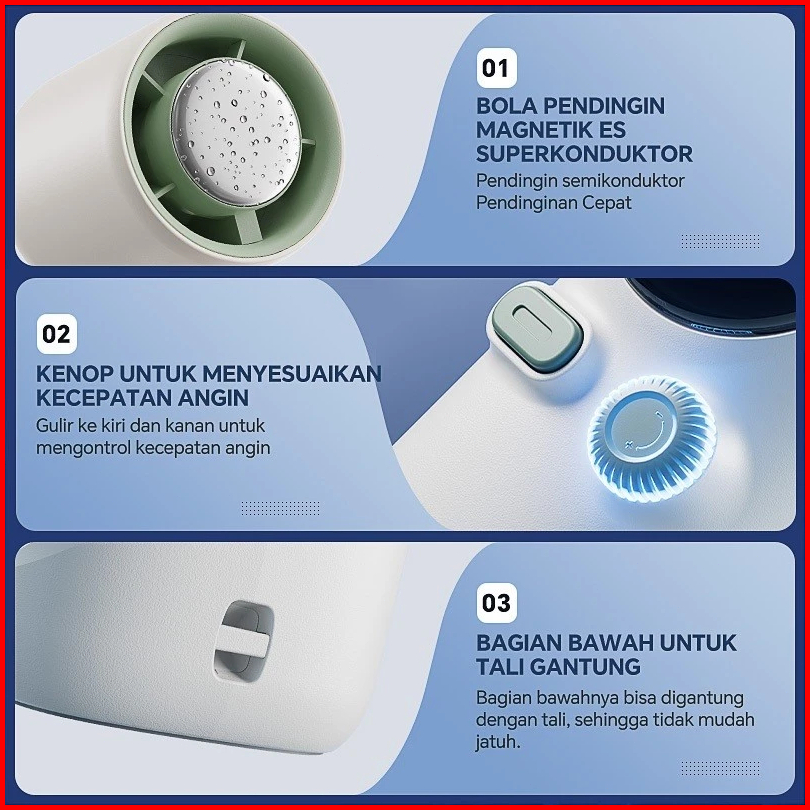 01

BOLA PENDINGIN MAGNETIK ES SUPERKONDUKTOR

Pendingin semikonduktor
Pendinginan Cepat

02

KENOP UNTUK MENYESUAIKAN KECEPATAN ANGIN

Gulir ke kiri dan kanan untuk mengontrol kecepatan angin

03

BAGIAN BAWAH UNTUK TALI GANTUNG

Bagian bawahnya bisa digantung dengan tali, sehingga tidak mudah jatuh.