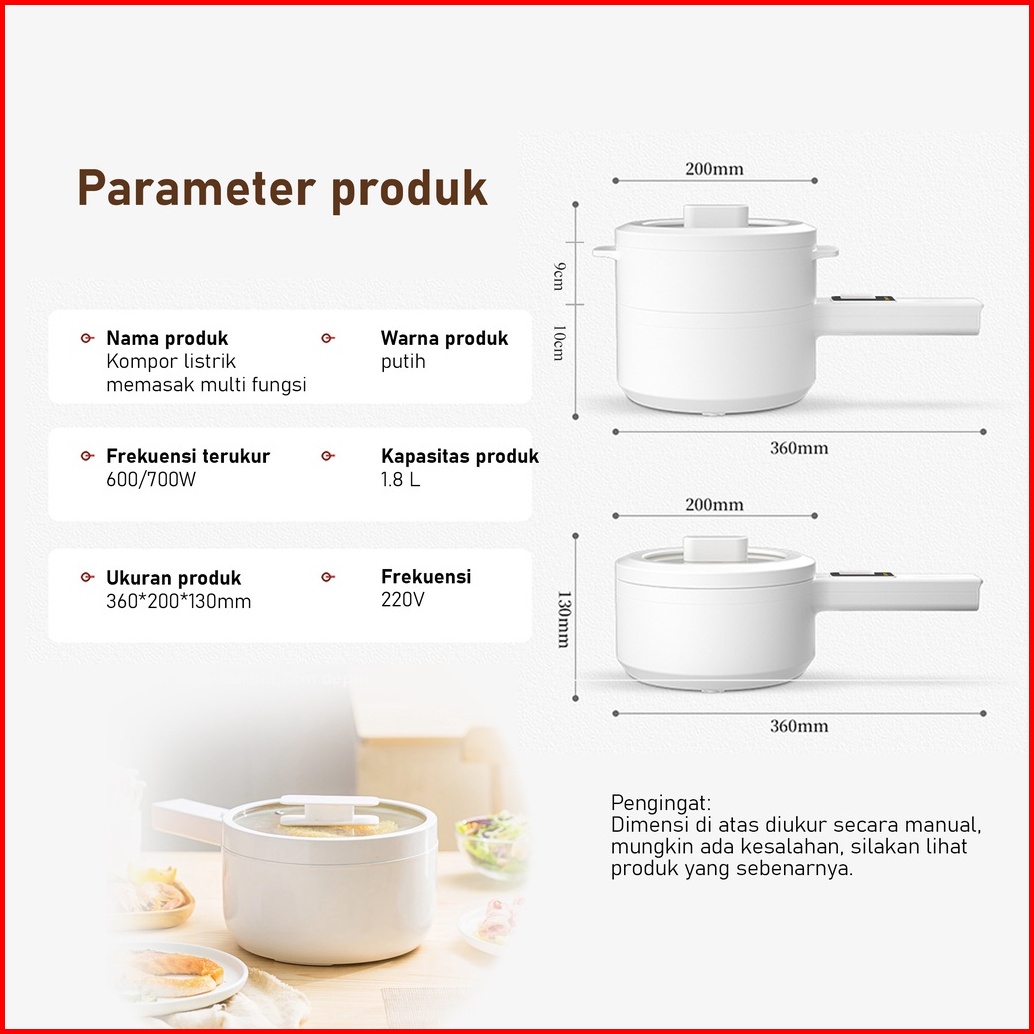 Parameter produk

Nama produk
Kompor listrik memasak multi fungsi

Warna produk
putih

Frekuensi terukur
600/700W

Kapasitas produk
1.8 L

Ukuran produk
360*200*130mm

Frekuensi
220V

200mm
9cm
10cm
360mm

200mm
130mm
360mm

Pengingat:
Dimensi di atas diukur secara manual, mungkin ada kesalahan, silakan lihat produk yang sebenarnya.