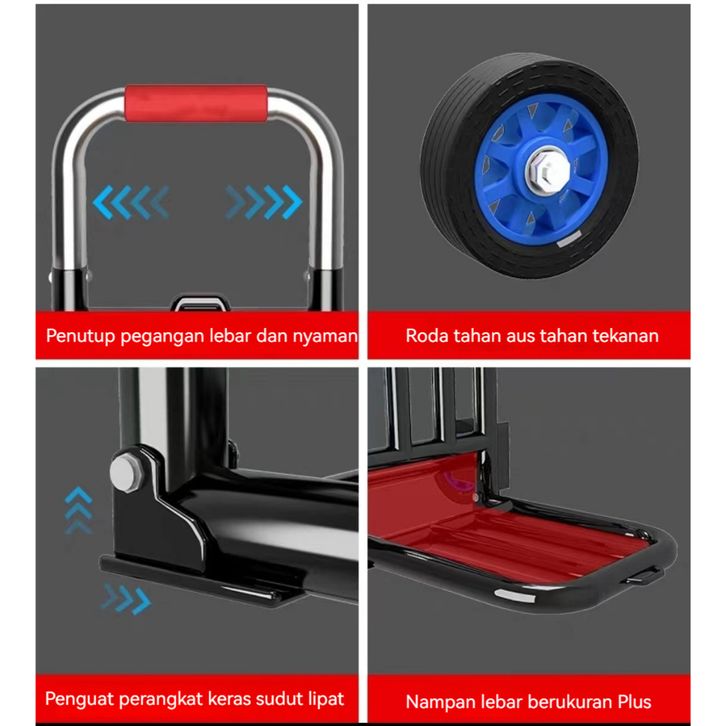 Penutup pegangan lebar dan nyaman

Roda tahan aus tahan tekanan

Penguat perangkat keras sudut lipat

Nampan lebar berukuran Plus