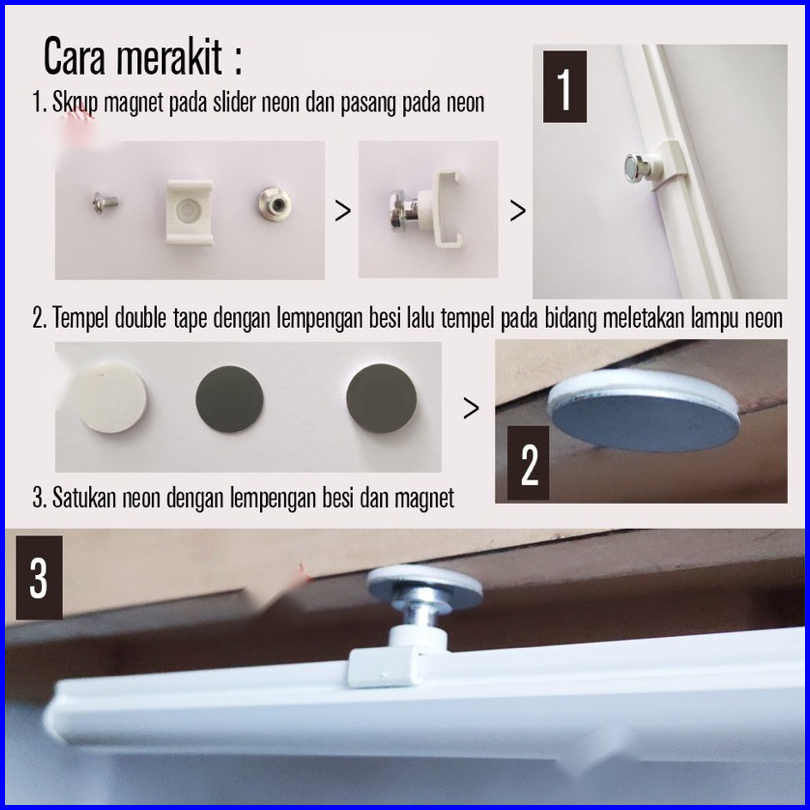 Cara merakit :

1. Skrup magnet pada slider neon dan pasang pada neon

>

>

1

2. Tempel double tape dengan lempengan besi lalu tempel pada bidang meletakan lampu neon

>

2

3. Satukan neon dengan lempengan besi dan magnet

3