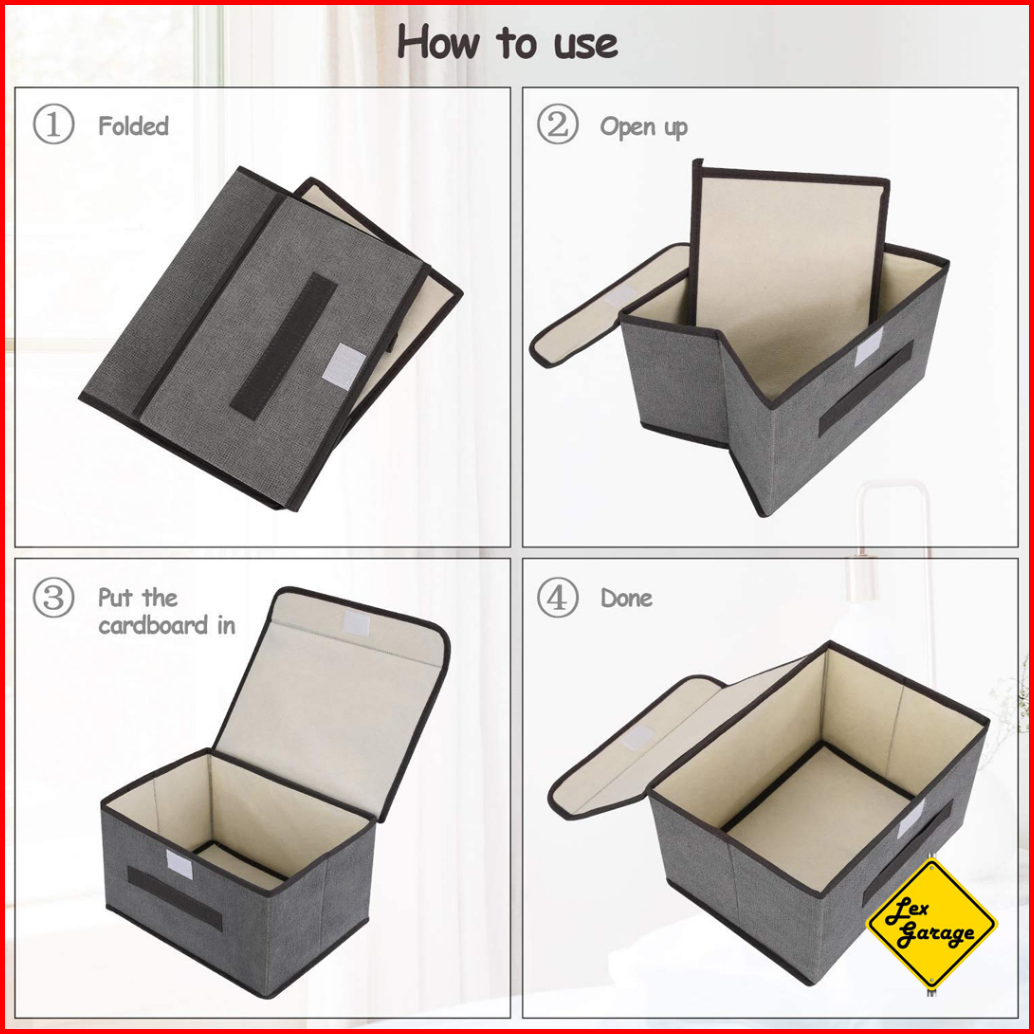 How to use

① Folded

② Open up

③ Put the cardboard in

④ Done

Lex Garage