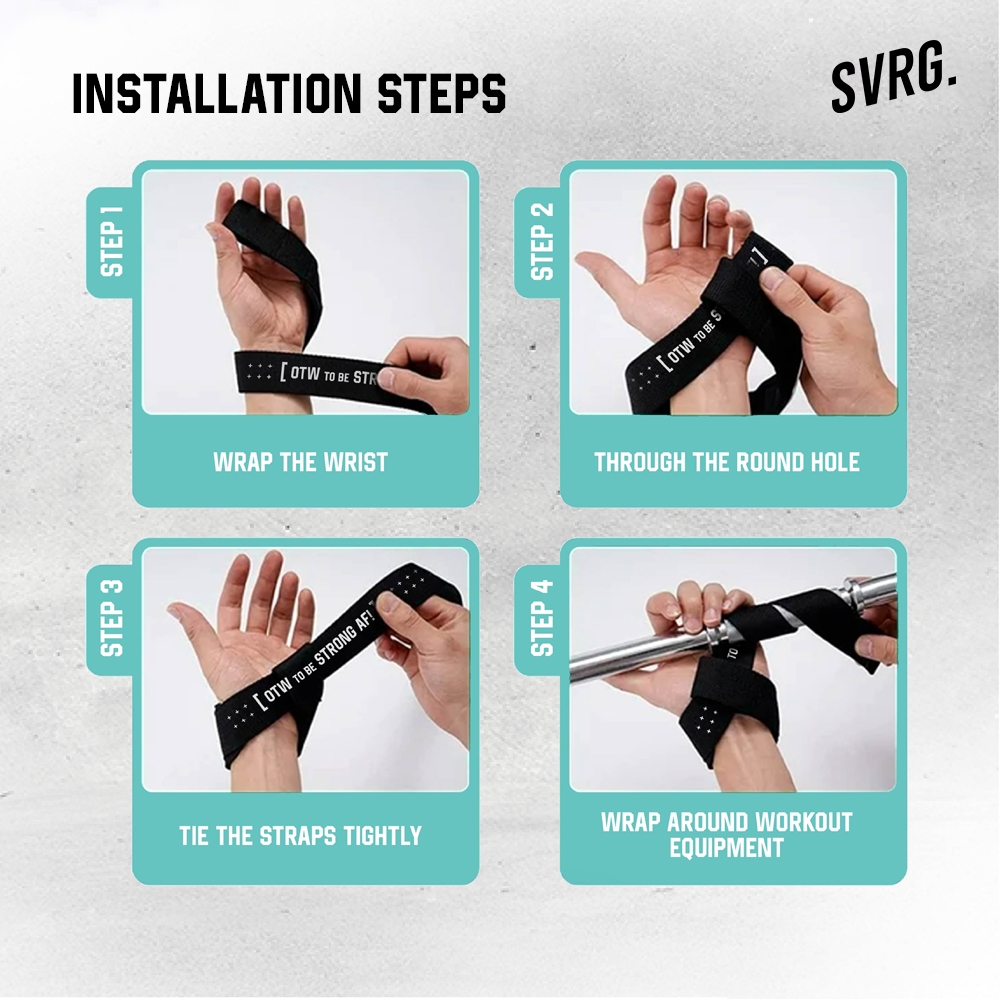 INSTALLATION STEPS

SVRG.

STEP 1

[ OTW TO BE STR

WRAP THE WRIST

STEP 2

[ OTW TO BE S

THROUGH THE ROUND HOLE

STEP 3

[ OTW TO BE STRONG AF!

TIE THE STRAPS TIGHTLY

STEP 4

WRAP AROUND WORKOUT EQUIPMENT