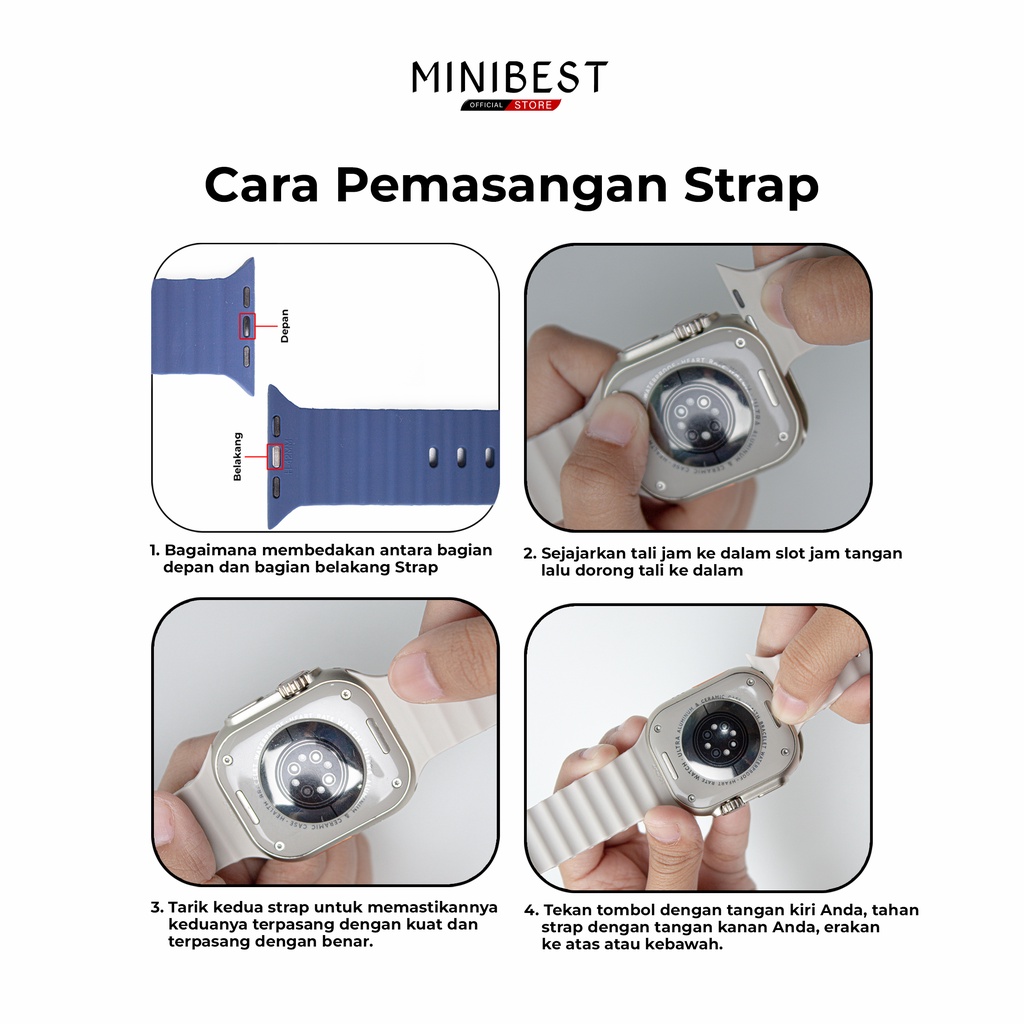 MINIBEST
OFFICIAL STORE

Cara Pemasangan Strap

Depan

Belakang

1. Bagaimana membedakan antara bagian depan dan bagian belakang Strap

2. Sejajarkan tali jam ke dalam slot jam tangan lalu dorong tali ke dalam

3. Tarik kedua strap untuk memastikannya keduanya terpasang dengan kuat dan terpasang dengan benar.

4. Tekan tombol dengan tangan kiri Anda, tahan strap dengan tangan kanan Anda, erakan ke atas atau kebawah.