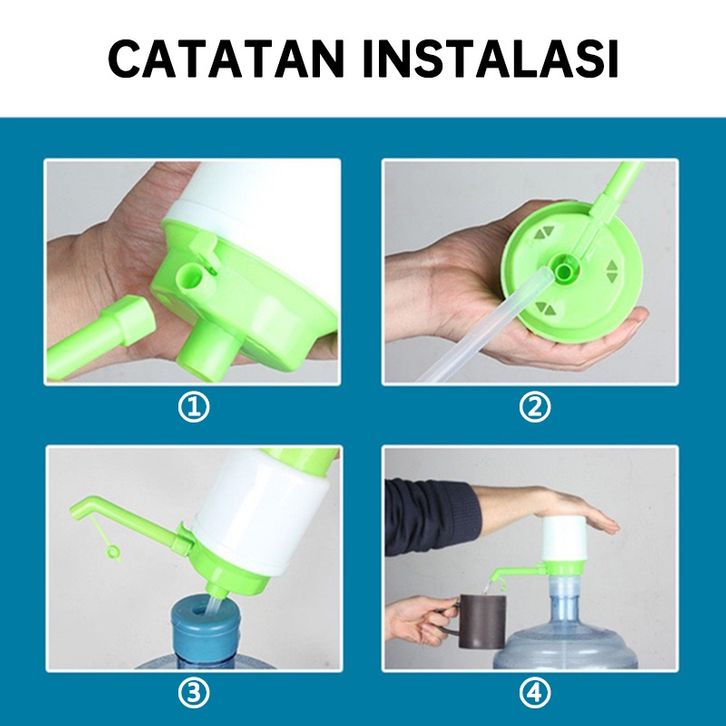 CATATAN INSTALASI

①

②

③

④