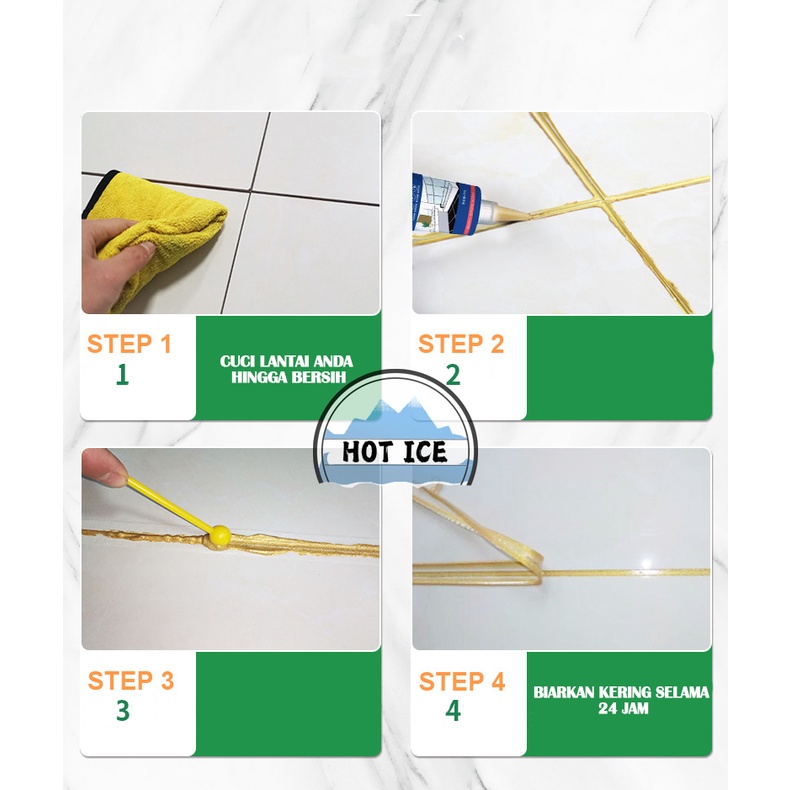 STEP 1
1
CUCI LANTAI ANDA HINGGA BERSIH

STEP 2
2

HOT ICE

STEP 3
3

STEP 4
4
BIARKAN KERING SELAMA 24 JAM