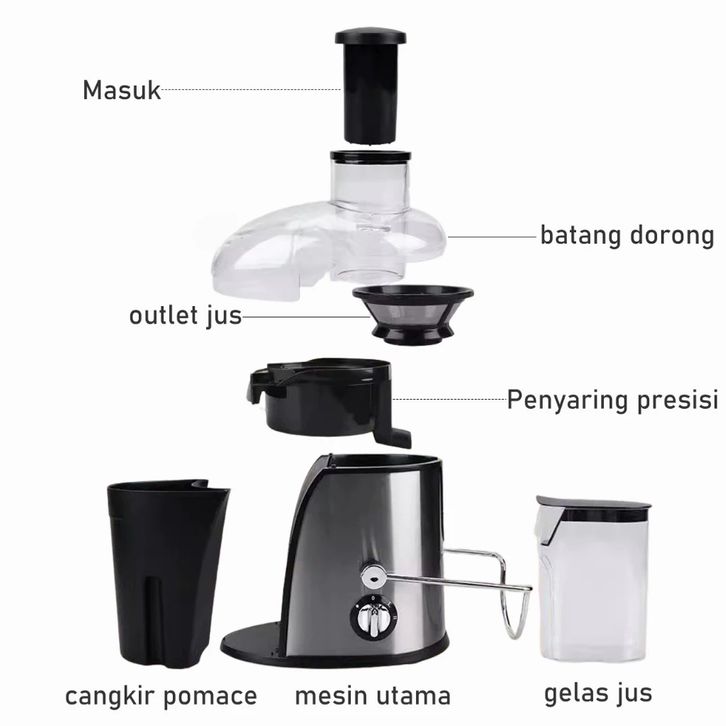 Masuk

batang dorong

outlet jus

Penyaring presisi

cangkir pomace

mesin utama

gelas jus