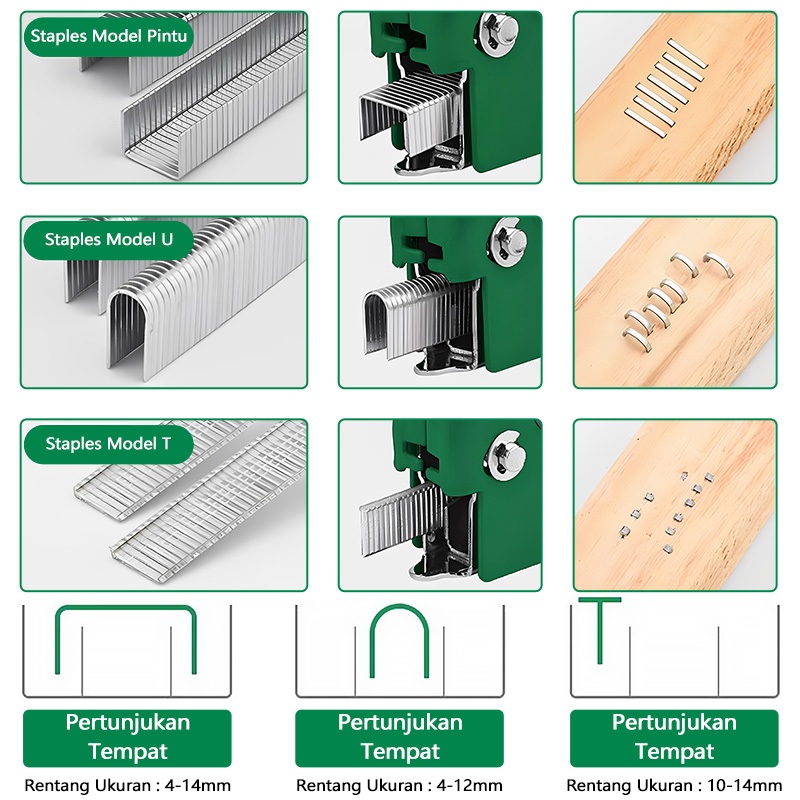 Staples Model Pintu

Staples Model U

Staples Model T

Pertunjukan Tempat

Rentang Ukuran : 4-14mm

Pertunjukan Tempat

Rentang Ukuran : 4-12mm

Pertunjukan Tempat

Rentang Ukuran : 10-14mm