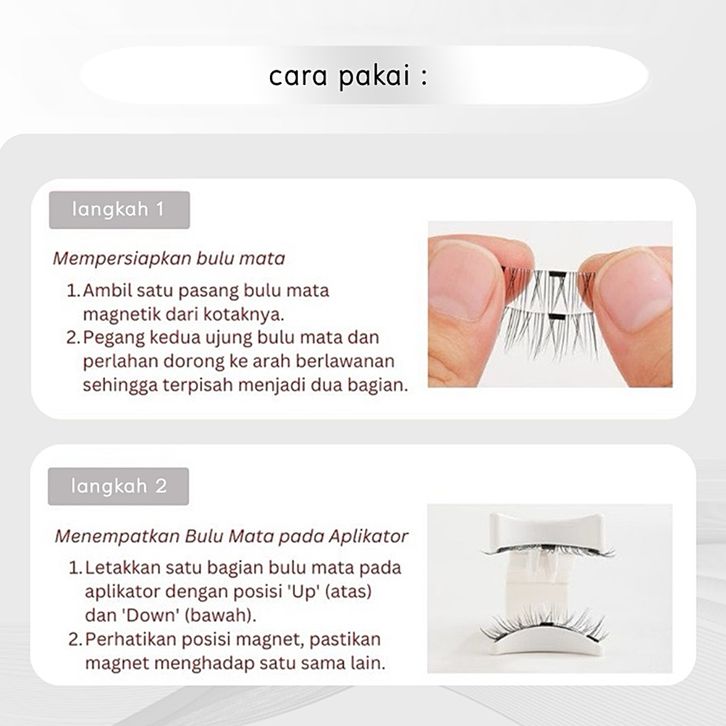 cara pakai :

langkah 1

Mempersiapkan bulu mata

1. Ambil satu pasang bulu mata magnetik dari kotaknya.
2. Pegang kedua ujung bulu mata dan perlahan dorong ke arah berlawanan sehingga terpisah menjadi dua bagian.

langkah 2

Menempatkan Bulu Mata pada Aplikator

1. Letakkan satu bagian bulu mata pada aplikator dengan posisi 'Up' (atas) dan 'Down' (bawah).
2. Perhatikan posisi magnet, pastikan magnet menghadap satu sama lain.