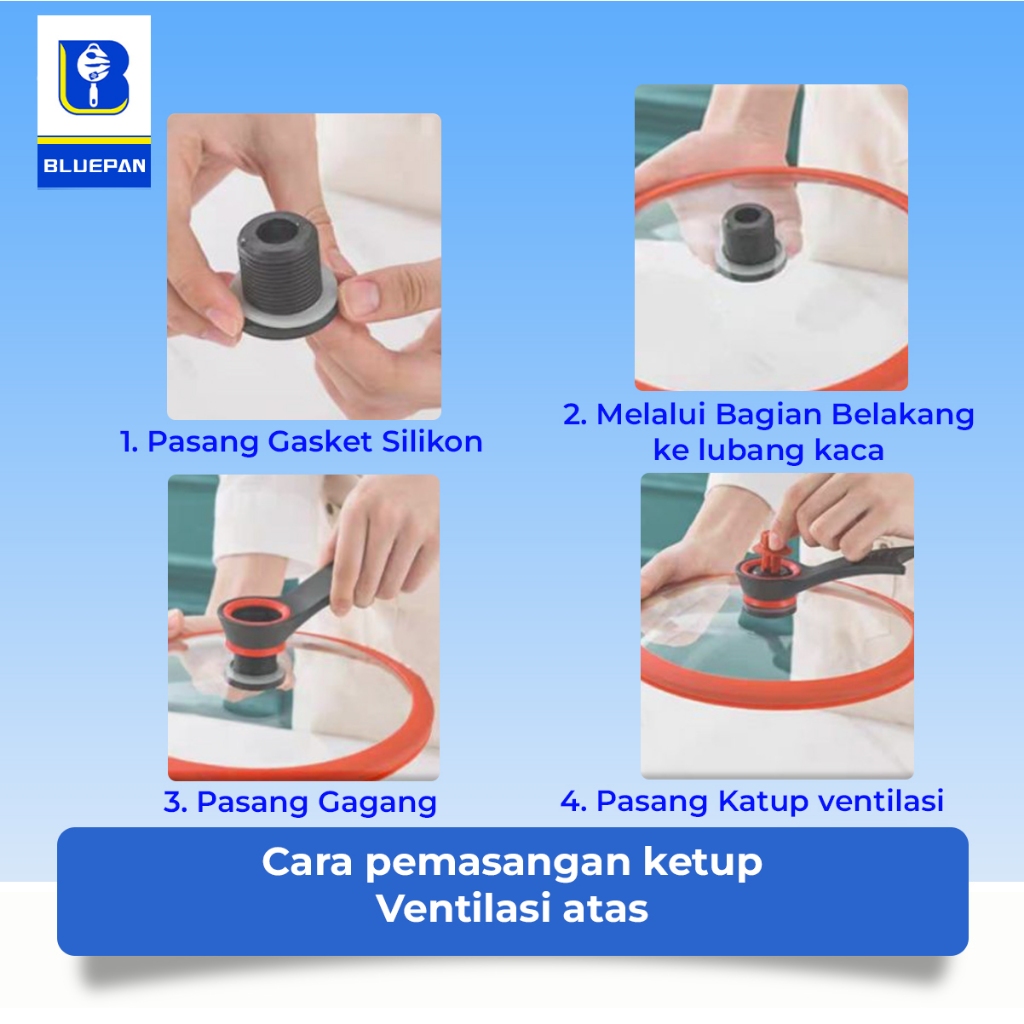 BLUEPAN

1. Pasang Gasket Silikon

2. Melalui Bagian Belakang ke lubang kaca

3. Pasang Gagang

4. Pasang Katup ventilasi

Cara pemasangan ketup Ventilasi atas