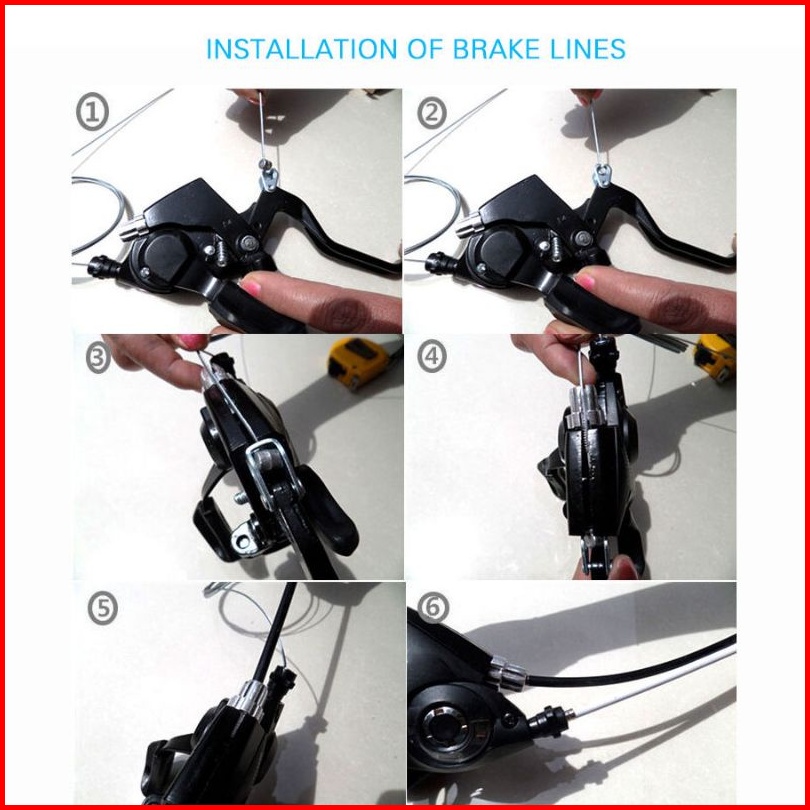 INSTALLATION OF BRAKE LINES

①

②

③

④

⑤

⑥