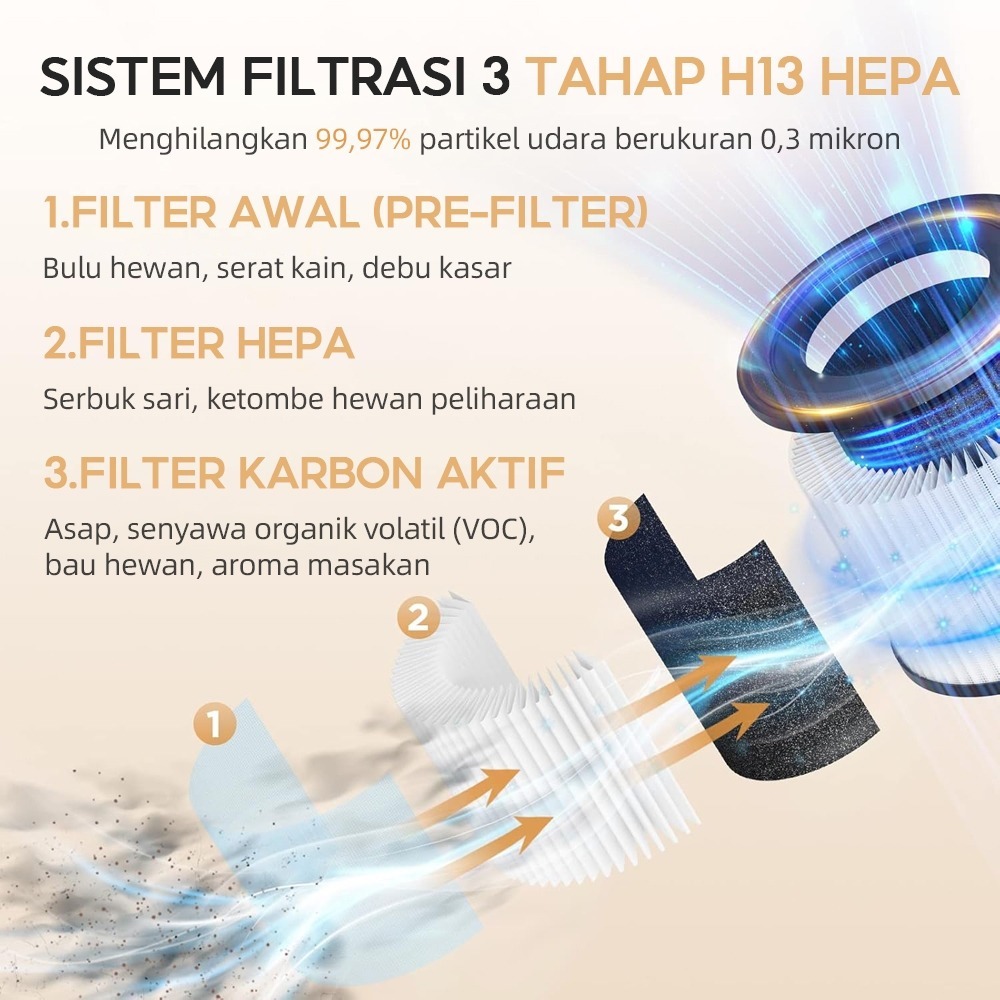 SISTEM FILTRASI 3 TAHAP H13 HEPA

Menghilangkan 99,97% partikel udara berukuran 0,3 mikron

1.FILTER AWAL (PRE-FILTER)

Bulu hewan, serat kain, debu kasar

2.FILTER HEPA

Serbuk sari, ketombe hewan peliharaan

3.FILTER KARBON AKTIF

Asap, senyawa organik volatil (VOC), bau hewan, aroma masakan

3

2

1