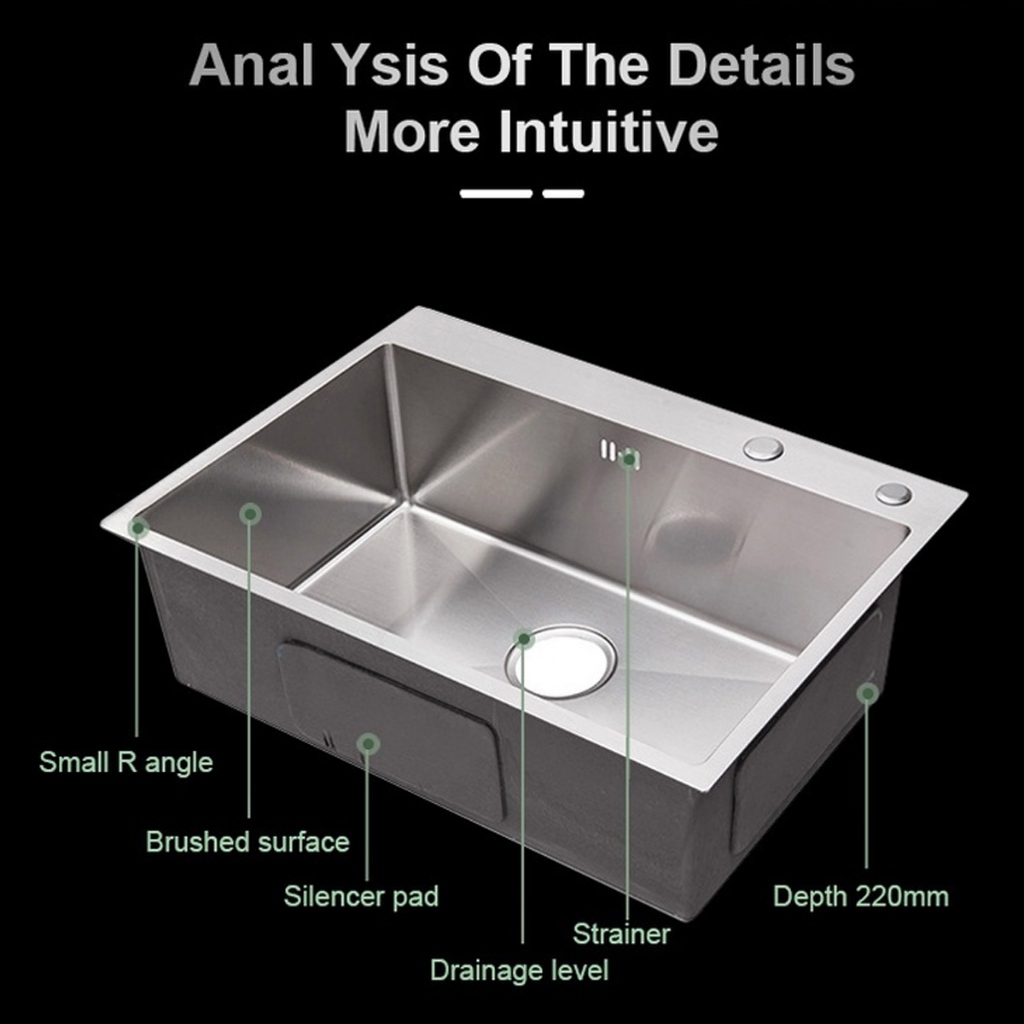 Anal Ysis Of The Details
More Intuitive

Small R angle

Brushed surface

Silencer pad

Drainage level

Strainer

Depth 220mm