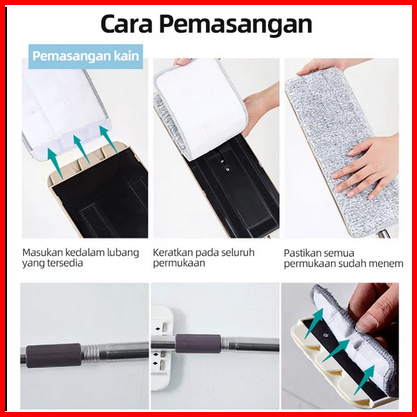 Cara Pemasangan

Pemasangan kain

Masukan kedalam lubang yang tersedia

Keratkan pada seluruh permukaan

Pastikan semua permukaan sudah menem