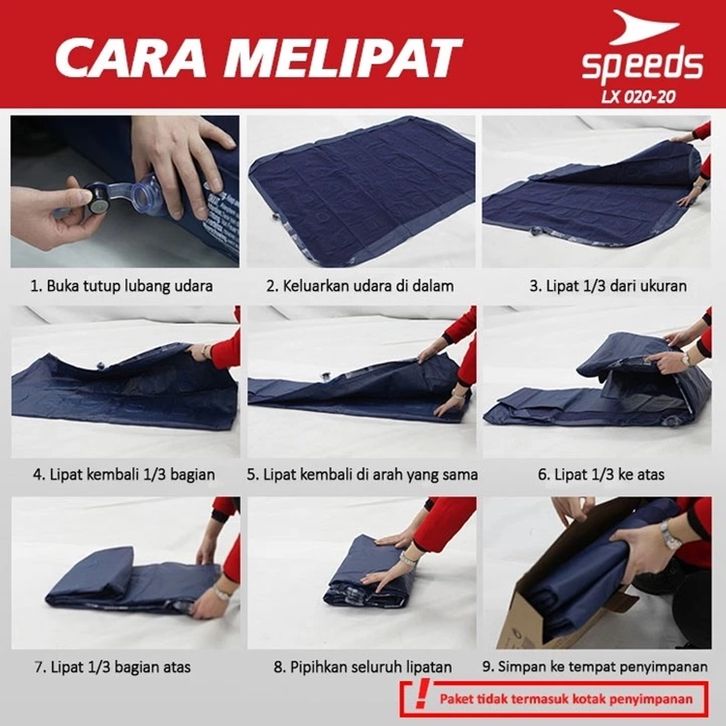 CARA MELIPAT

speeds
LX 020-20

1. Buka tutup lubang udara

2. Keluarkan udara di dalam

3. Lipat 1/3 dari ukuran

4. Lipat kembali 1/3 bagian

5. Lipat kembali di arah yang sama

6. Lipat 1/3 ke atas

7. Lipat 1/3 bagian atas

8. Pipihkan seluruh lipatan

9. Simpan ke tempat penyimpanan

! Paket tidak termasuk kotak penyimpanan