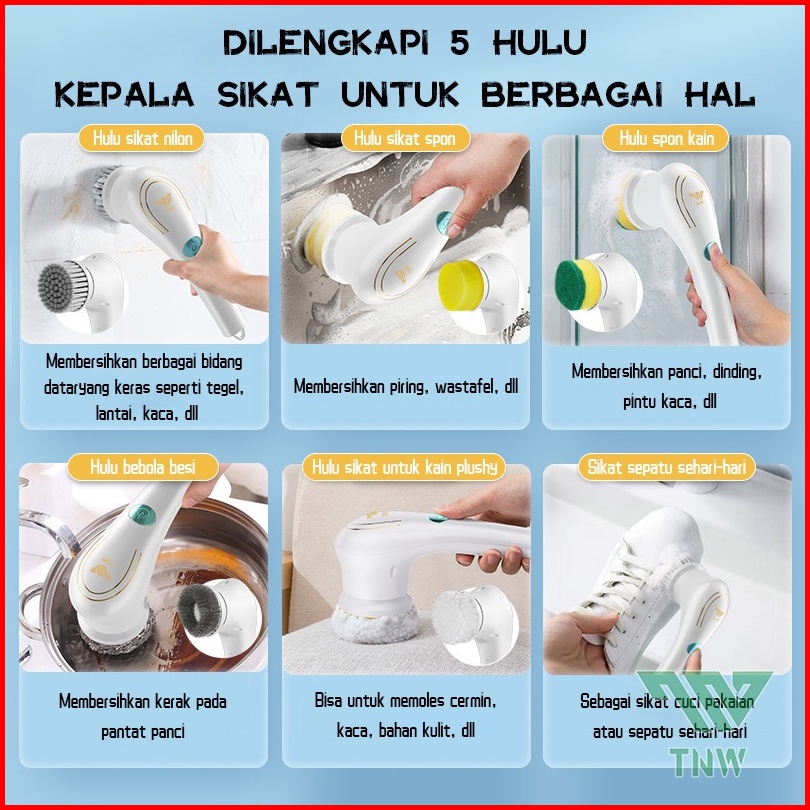 DILENGKAPI 5 HULU
KEPALA SIKAT UNTUK BERBAGAI HAL

Hulu sikat nilon

Membersihkan berbagai bidang dataryang keras seperti tegel, lantai, kaca, dll

Hulu sikat spon

Membersihkan piring, wastafel, dll

Hulu spon kain

Membersihkan panci, dinding, pintu kaca, dll

Hulu bebola besi

Membersihkan kerak pada pantat panci

Hulu sikat untuk kain plushy

Bisa untuk memoles cermin, kaca, bahan kulit, dll

Sikat sepatu sehari-hari

Sebagai sikat cuci pakaian atau sepatu sehari-hari

TNW