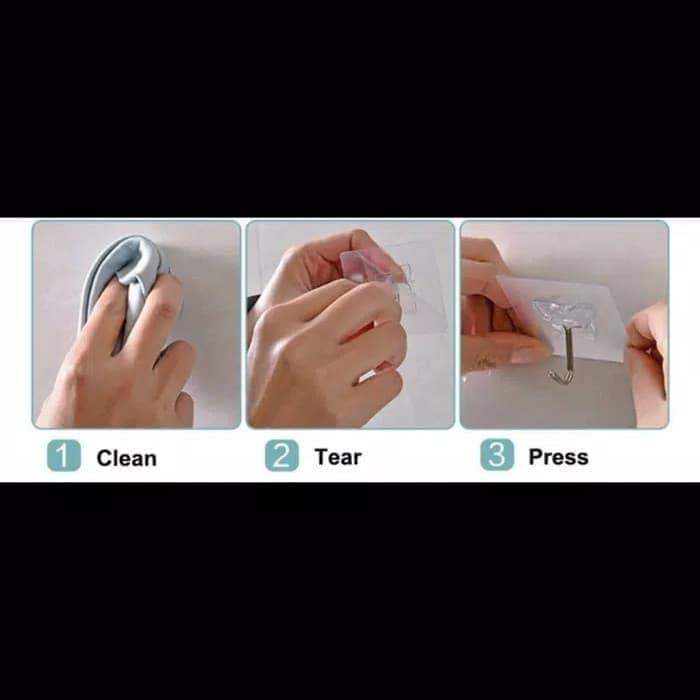 1 Clean

2 Tear

3 Press