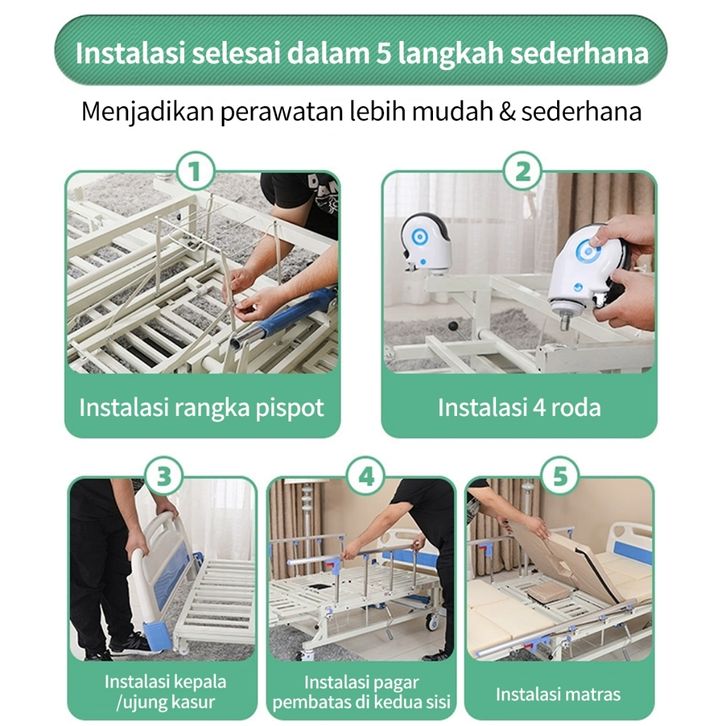 Instalasi selesai dalam 5 langkah sederhana

Menjadikan perawatan lebih mudah & sederhana

1

Instalasi rangka pispot

2

Instalasi 4 roda

3

Instalasi kepala /ujung kasur

4

Instalasi pagar pembatas di kedua sisi

5

Instalasi matras