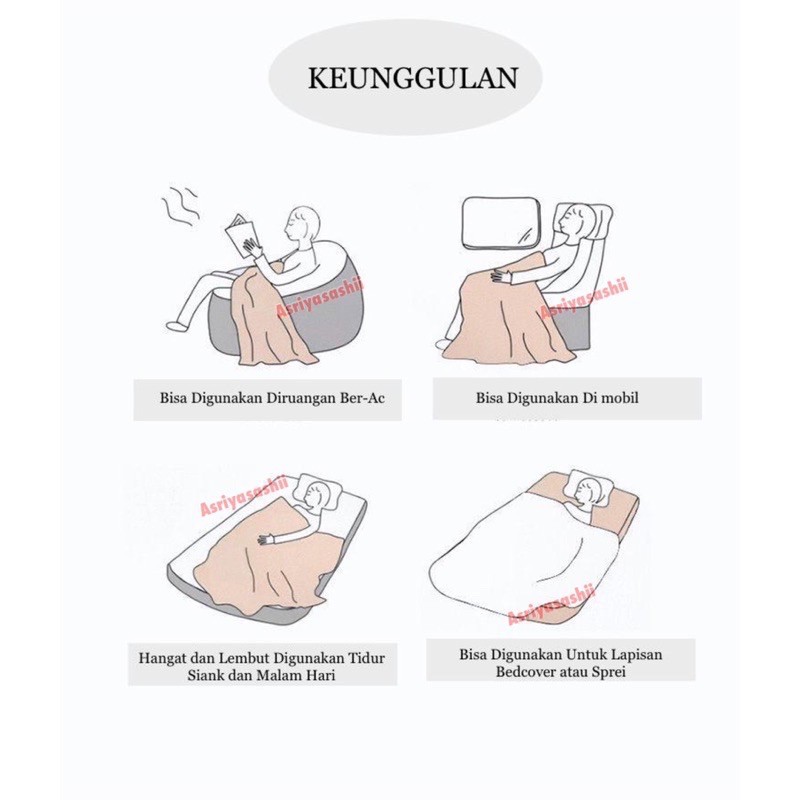 KEUNGGULAN

Asriyasashii

Bisa Digunakan Diruangan Ber-Ac

Asriyasashii

Bisa Digunakan Di mobil

Asriyasashii

Hangat dan Lembut Digunakan Tidur Siank dan Malam Hari

Asriyasashii

Bisa Digunakan Untuk Lapisan Bedcover atau Sprei