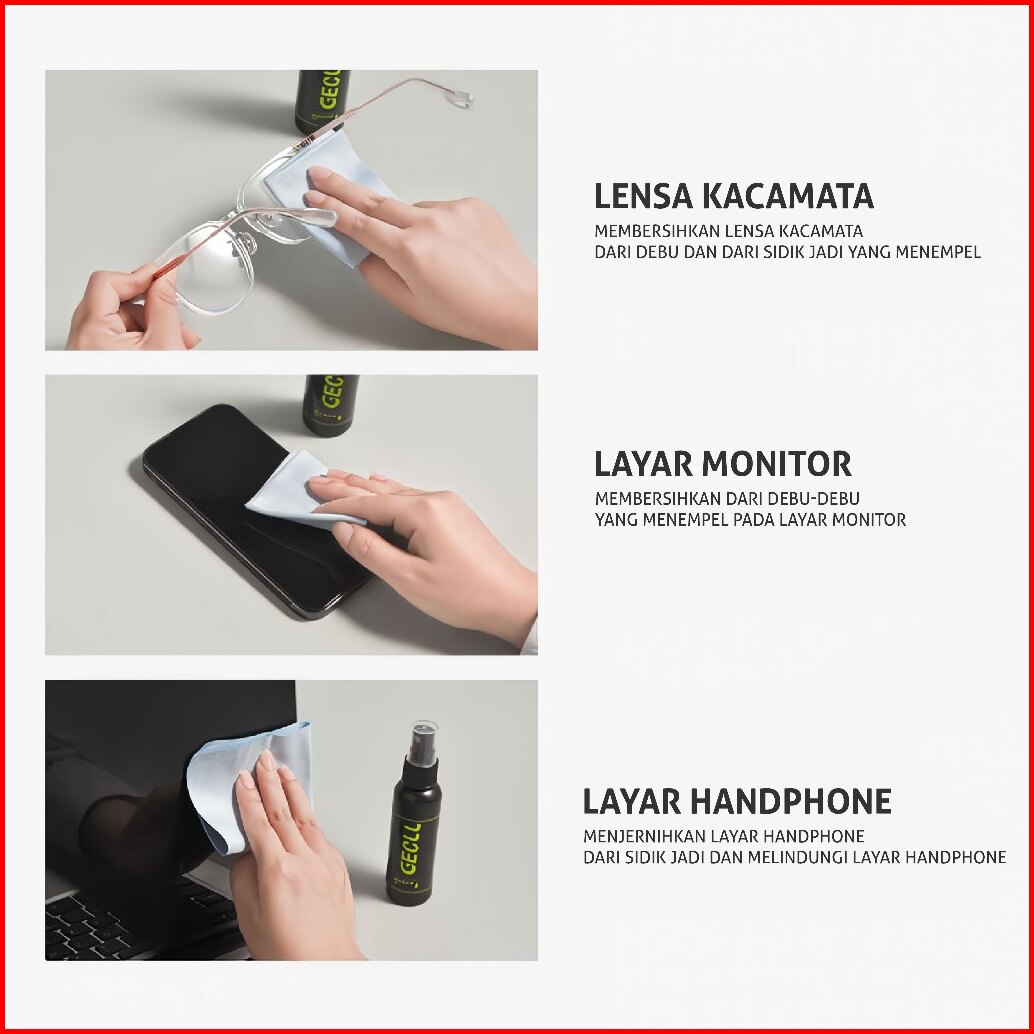 GECLL

LENSA KACAMATA
MEMBERSIHKAN LENSA KACAMATA DARI DEBU DAN DARI SIDIK JADI YANG MENEMPEL

GECLL

LAYAR MONITOR
MEMBERSIHKAN DARI DEBU-DEBU YANG MENEMPEL PADA LAYAR MONITOR

GECLL

LAYAR HANDPHONE
MENJERNIHKAN LAYAR HANDPHONE DARI SIDIK JADI DAN MELINDUNGI LAYAR HANDPHONE