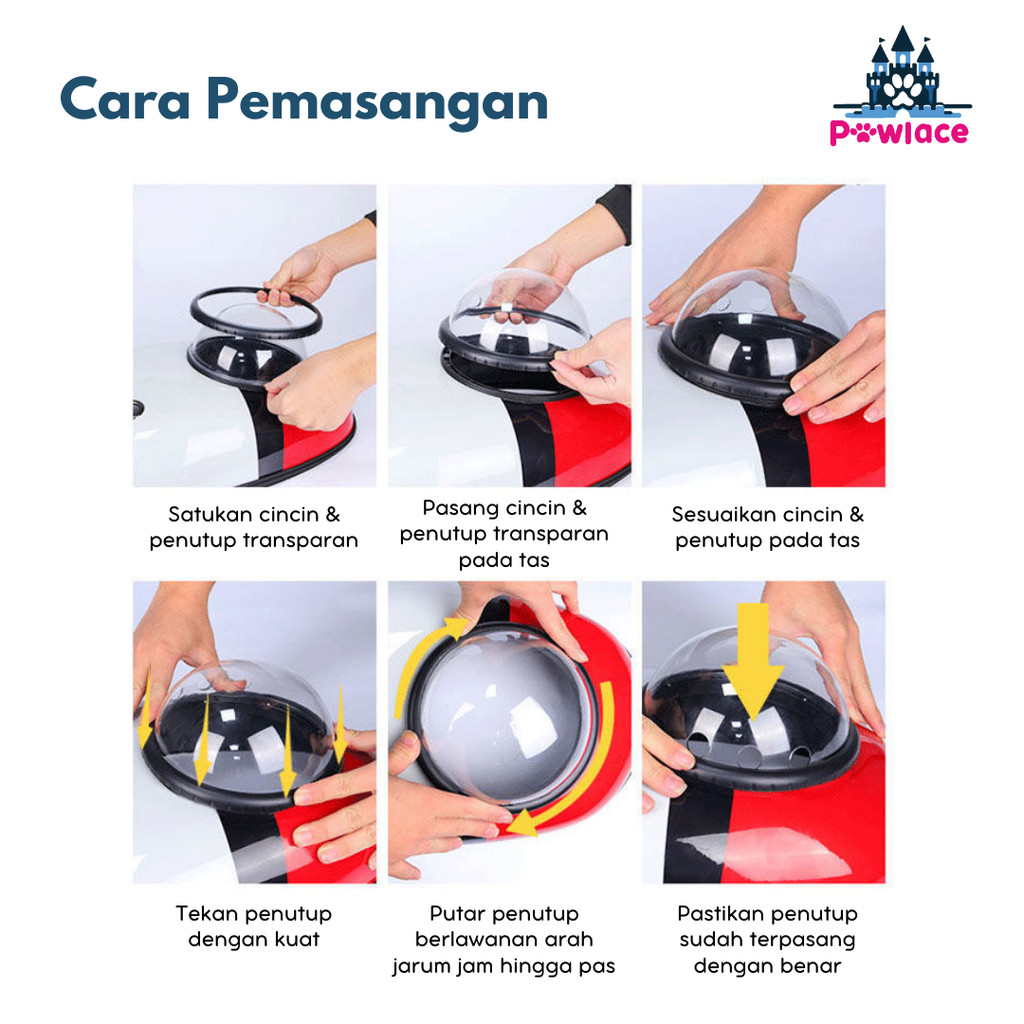 Cara Pemasangan

Pawlace

Satukan cincin & penutup transparan

Pasang cincin & penutup transparan pada tas

Sesuaikan cincin & penutup pada tas

Tekan penutup dengan kuat

Putar penutup berlawanan arah jarum jam hingga pas

Pastikan penutup sudah terpasang dengan benar