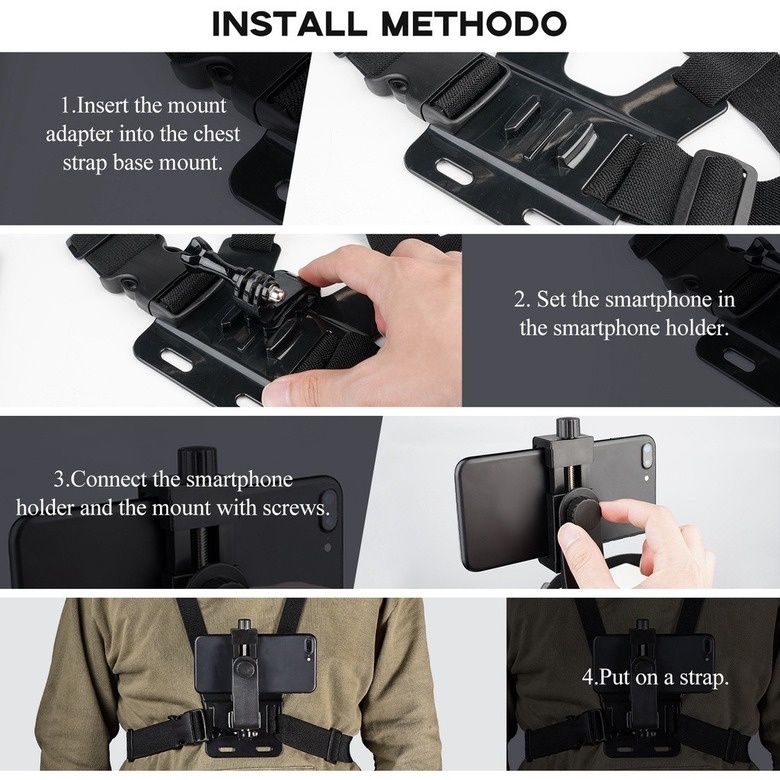 INSTALL METHODO

1.Insert the mount adapter into the chest strap base mount.

2. Set the smartphone in the smartphone holder.

3.Connect the smartphone holder and the mount with screws.

4.Put on a strap.