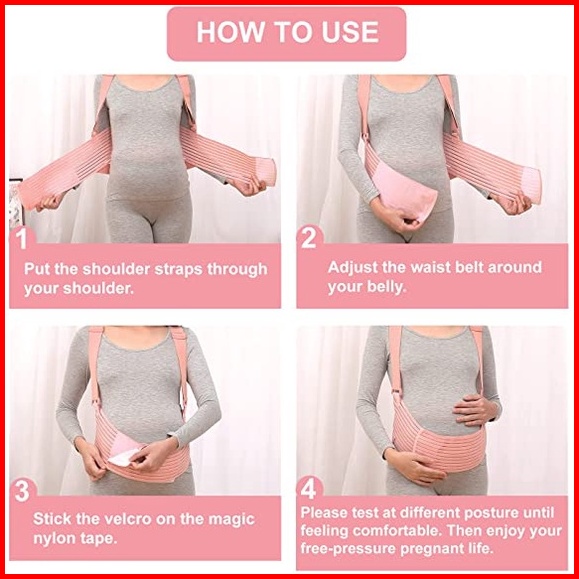 HOW TO USE

1
Put the shoulder straps through your shoulder.

2
Adjust the waist belt around your belly.

3
Stick the velcro on the magic nylon tape.

4
Please test at different posture until feeling comfortable. Then enjoy your free-pressure pregnant life.