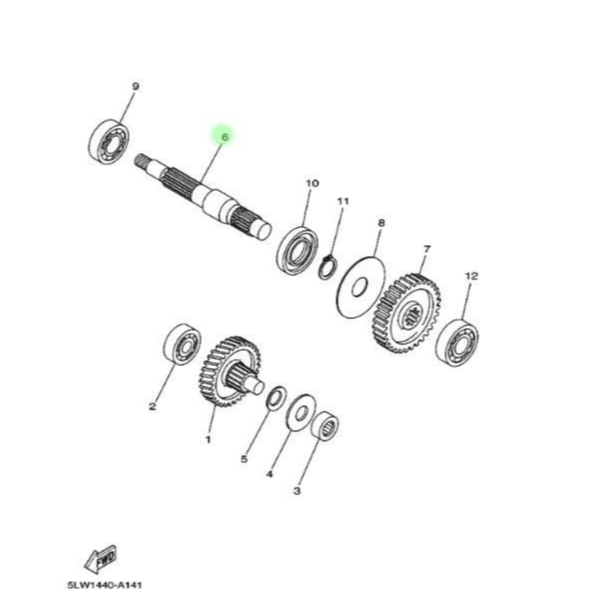 9

6

10

11

8

7

12

2

1

5

4

3

FWD

5LW1440-A141