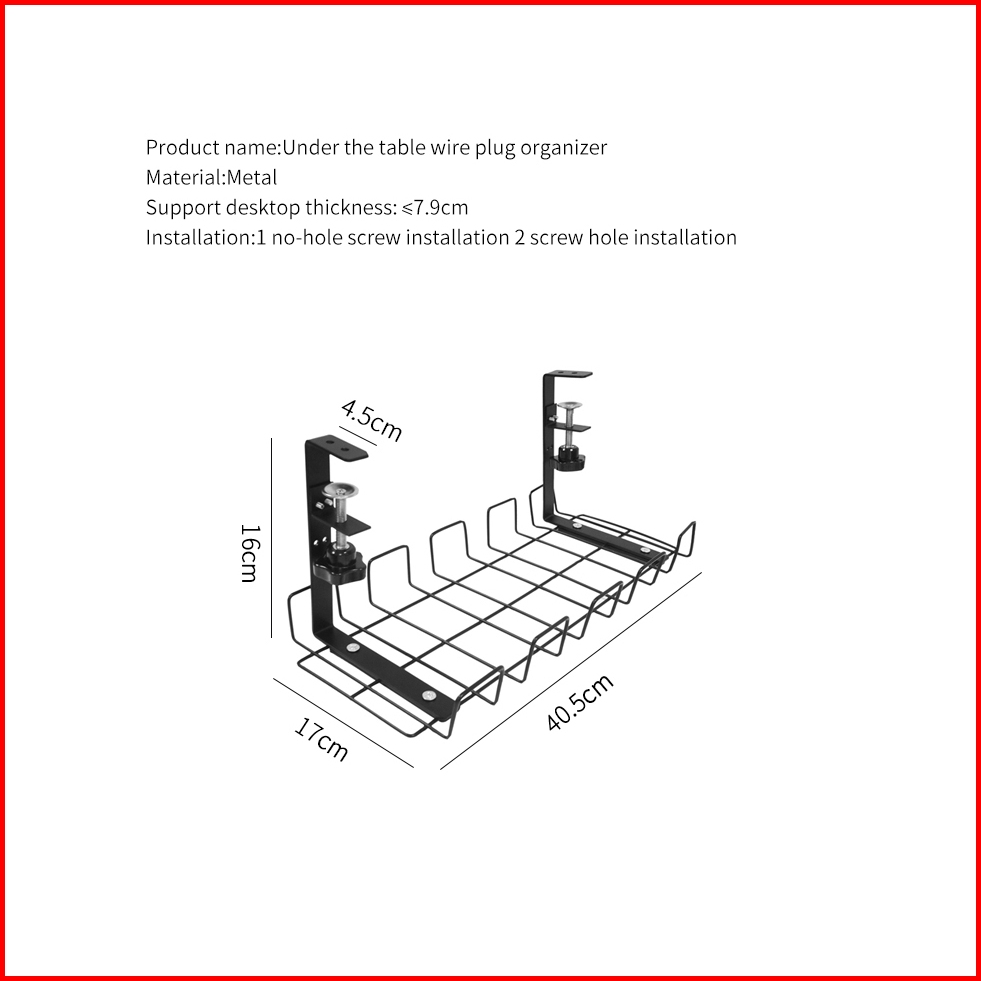 Product name:Under the table wire plug organizer
Material:Metal
Support desktop thickness: ≤7.9cm
Installation:1 no-hole screw installation 2 screw hole installation

4.5cm
16cm
17cm
40.5cm