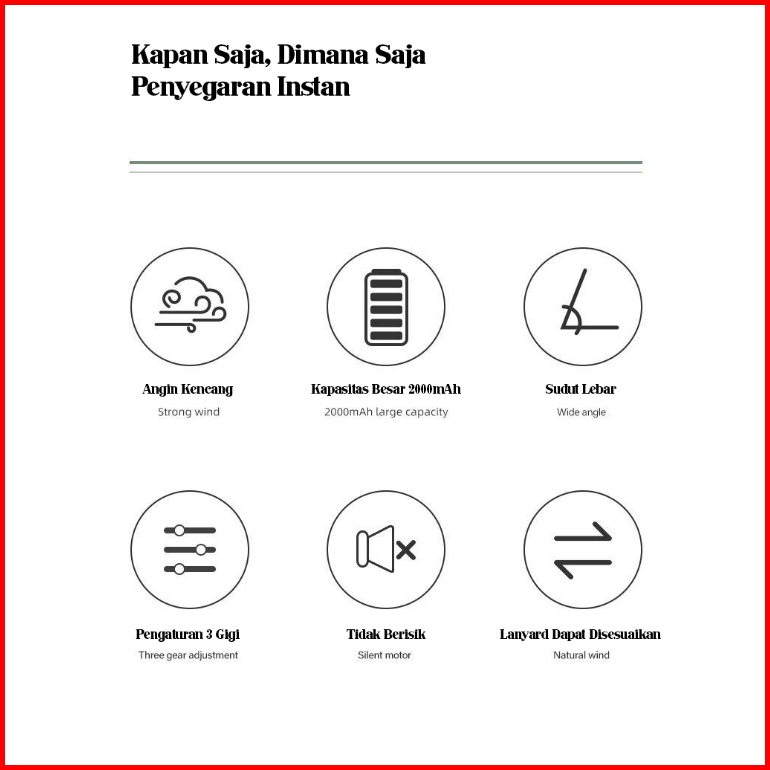 Kapan Saja, Dimana Saja
Penyegaran Instan

Angin Kencang
Strong wind

Kapasitas Besar 2000mAh
2000mAh large capacity

Sudut Lebar
Wide angle

Pengaturan 3 Gigi
Three gear adjustment

Tidak Berisik
Silent motor

Lanyard Dapat Disesuaikan
Natural wind