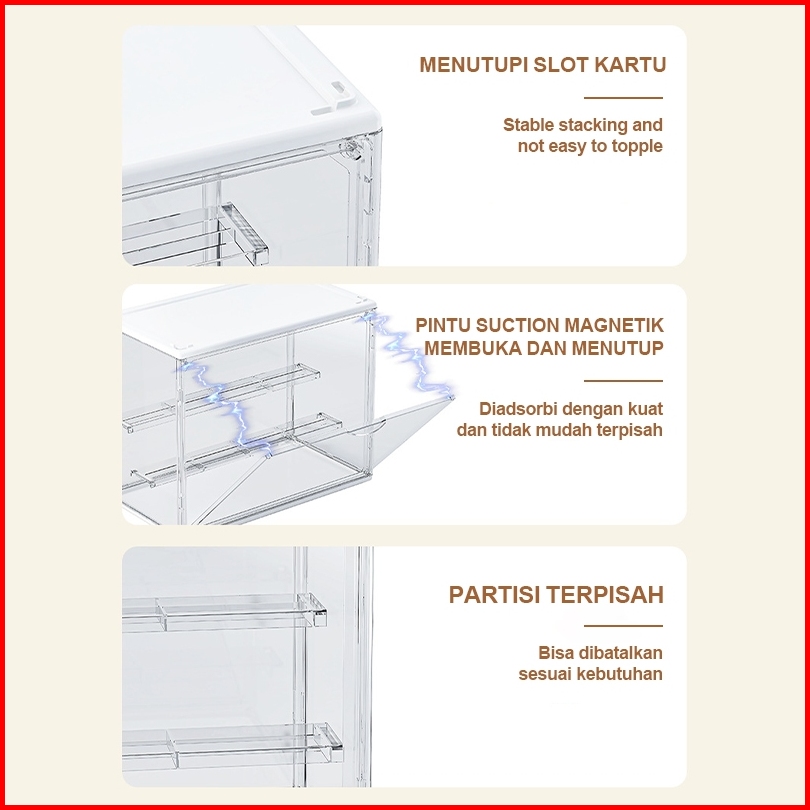 MENUTUPI SLOT KARTU

Stable stacking and not easy to topple

PINTU SUCTION MAGNETIK MEMBUKA DAN MENUTUP

Diadsorbi dengan kuat dan tidak mudah terpisah

PARTISI TERPISAH

Bisa dibatalkan sesuai kebutuhan