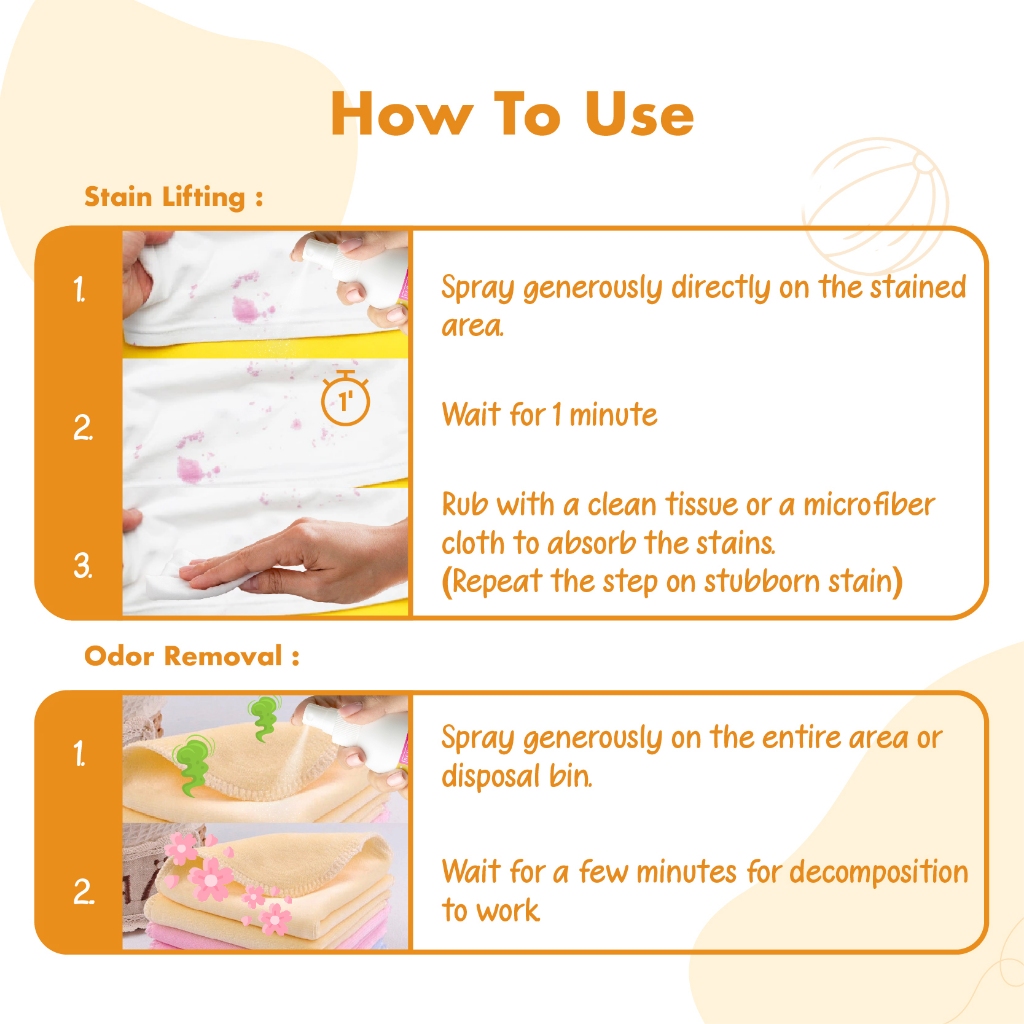 How To Use

Stain Lifting :

1.

Spray generously directly on the stained area.

2.

1'

Wait for 1 minute

3.

Rub with a clean tissue or a microfiber cloth to absorb the stains. (Repeat the step on stubborn stain)

Odor Removal :

1.

Spray generously on the entire area or disposal bin.

2.

Wait for a few minutes for decomposition to work