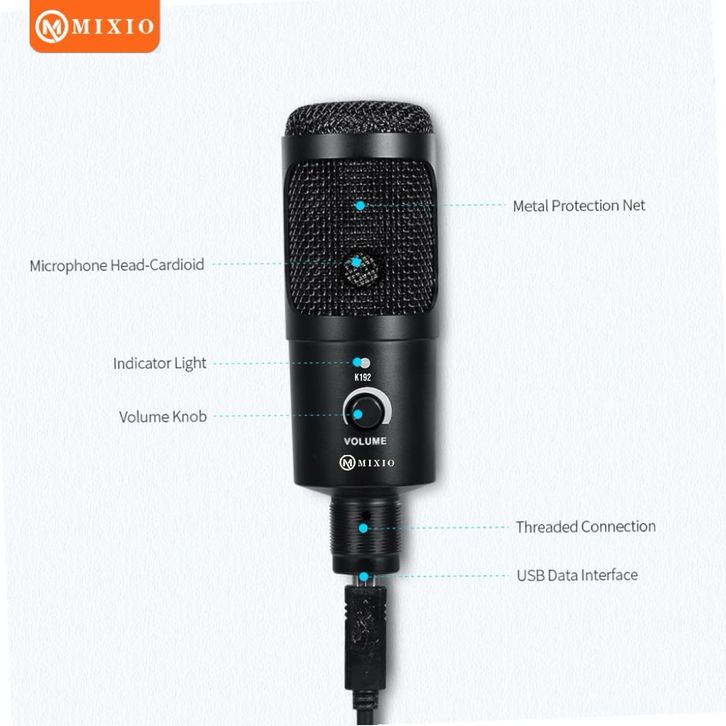 MIXIO

Metal Protection Net

Microphone Head-Cardioid

Indicator Light

K192

Volume Knob

VOLUME

MIXIO

Threaded Connection

USB Data Interface