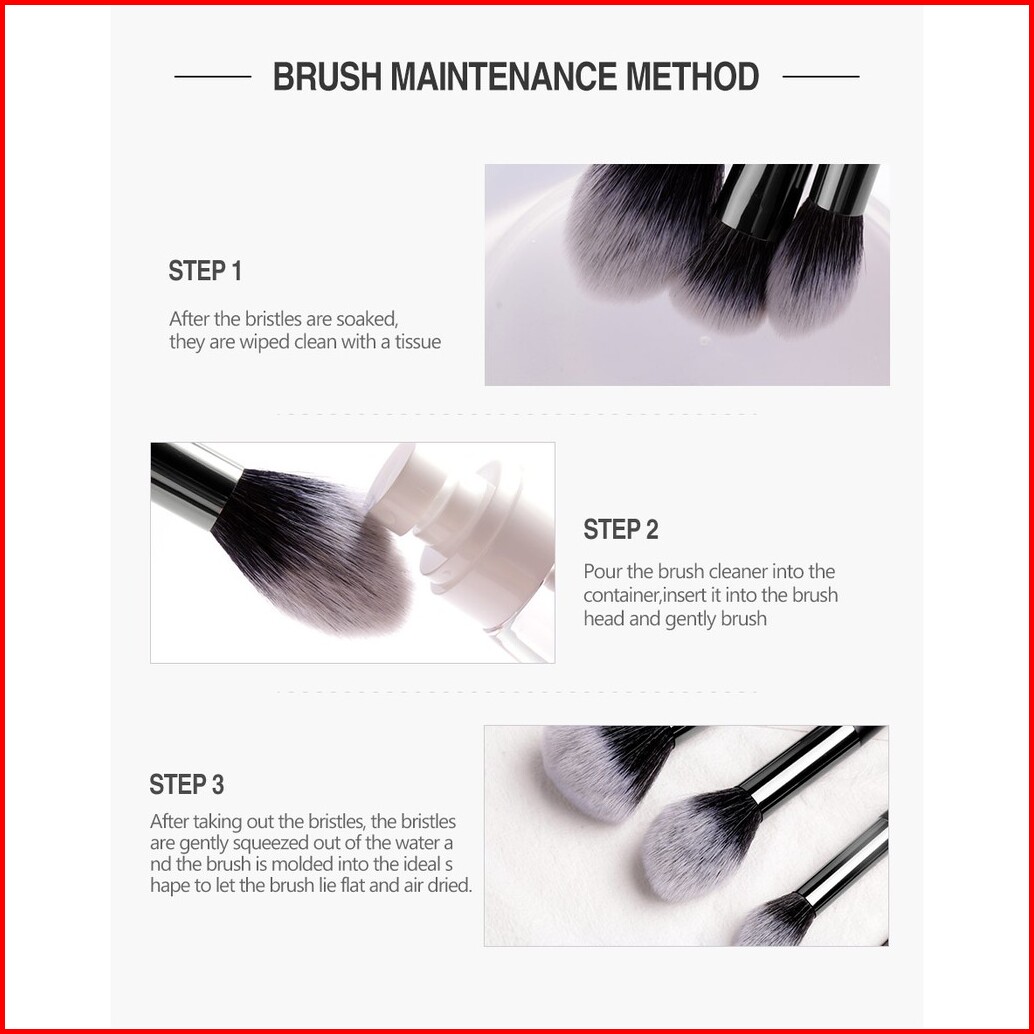 BRUSH MAINTENANCE METHOD

STEP 1

After the bristles are soaked, they are wiped clean with a tissue

STEP 2

Pour the brush cleaner into the container,insert it into the brush head and gently brush

STEP 3

After taking out the bristles, the bristles are gently squeezed out of the water a nd the brush is molded into the ideal s hape to let the brush lie flat and air dried.