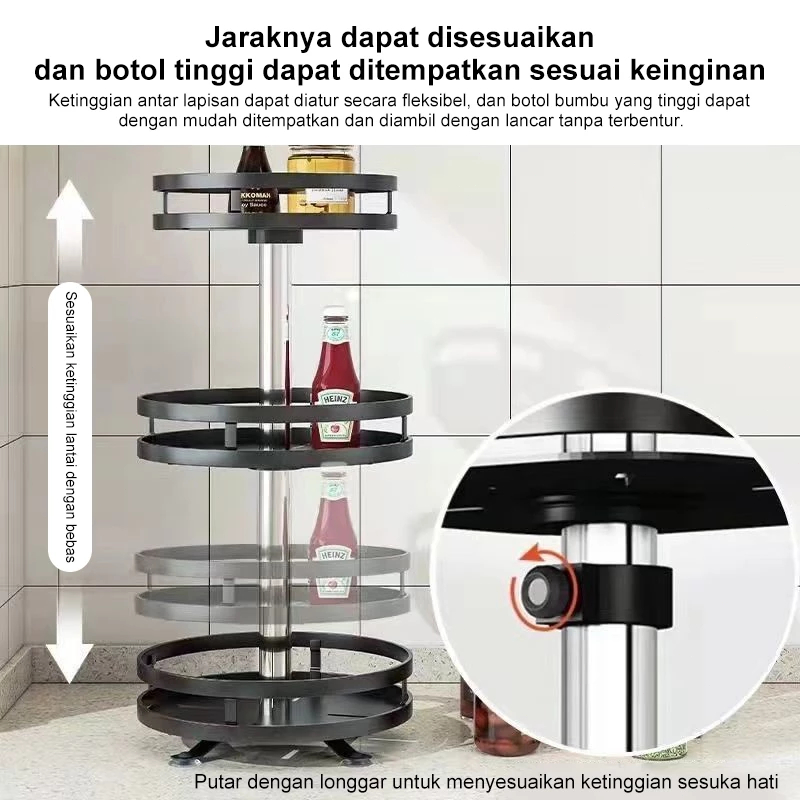 Jaraknya dapat disesuaikan
dan botol tinggi dapat ditempatkan sesuai keinginan

Ketinggian antar lapisan dapat diatur secara fleksibel, dan botol bumbu yang tinggi dapat dengan mudah ditempatkan dan diambil dengan lancar tanpa terbentur.

Sesuaikan ketinggian lantai dengan bebas

KKOMAN
oy Sauce

HEINZ

HEINZ

Putar dengan longgar untuk menyesuaikan ketinggian sesuka hati