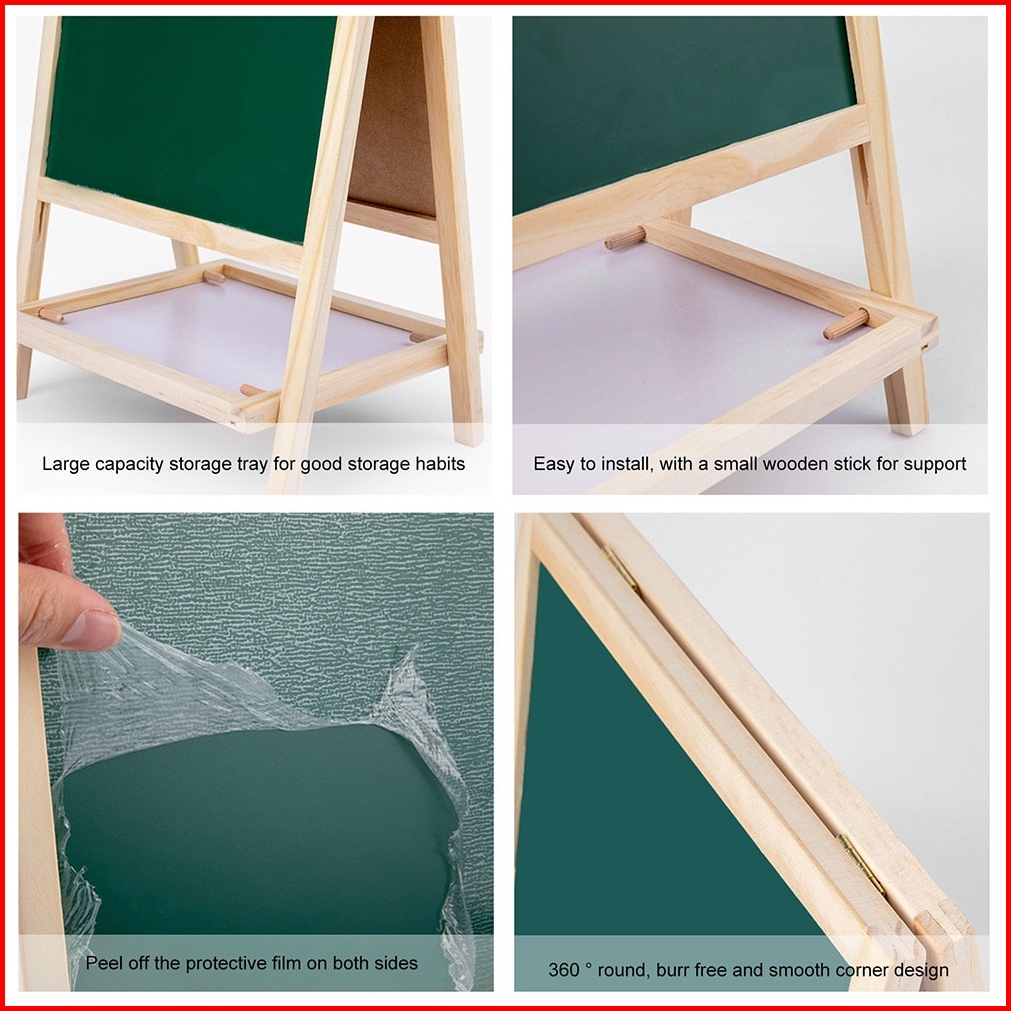 Large capacity storage tray for good storage habits

Easy to install, with a small wooden stick for support

Peel off the protective film on both sides

360 ° round, burr free and smooth corner design