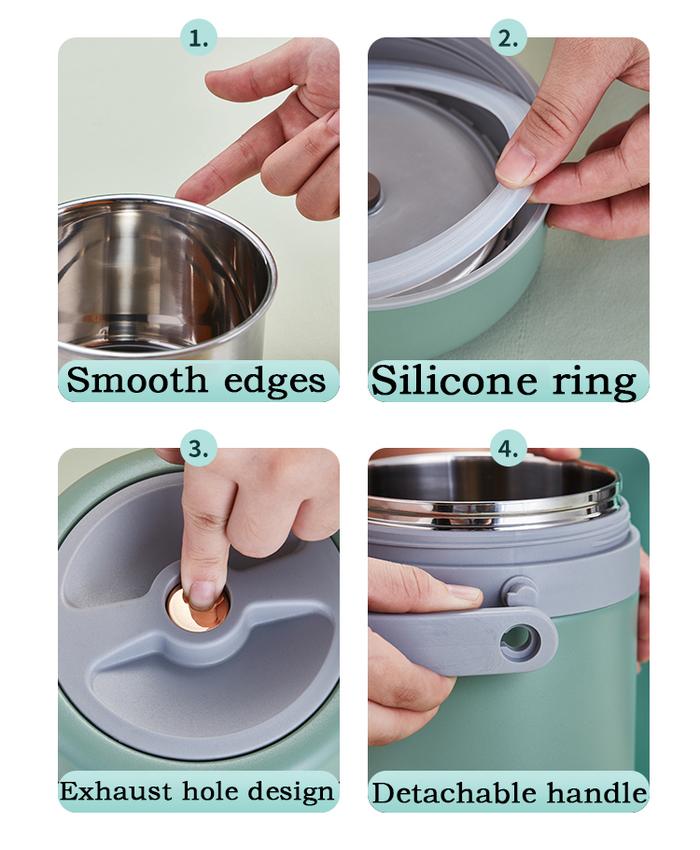 1.

Smooth edges

2.

Silicone ring

3.

Exhaust hole design

4.

Detachable handle