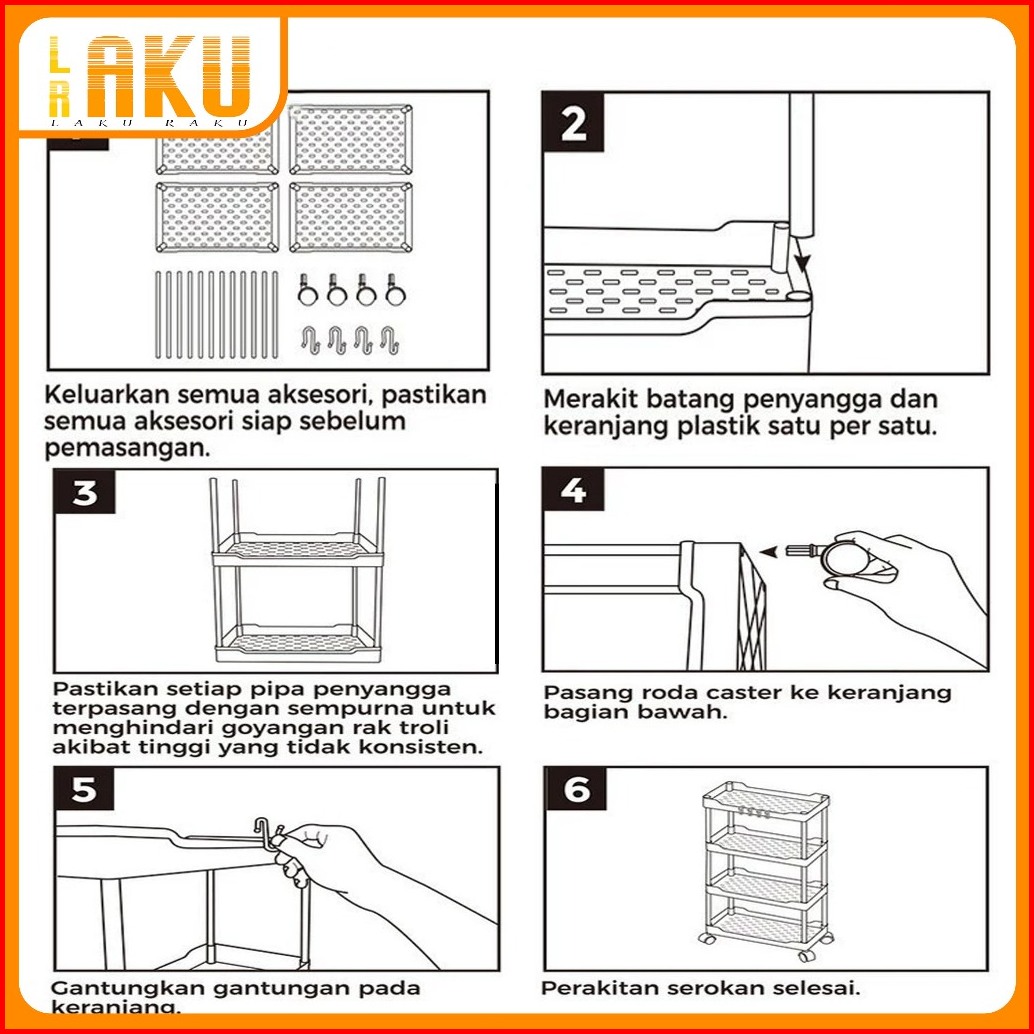 LAKU
LAKU RAKU

Keluarkan semua aksesori, pastikan semua aksesori siap sebelum pemasangan.

2

Merakit batang penyangga dan keranjang plastik satu per satu.

3

Pastikan setiap pipa penyangga terpasang dengan sempurna untuk menghindari goyangan rak troli akibat tinggi yang tidak konsisten.

4

Pasang roda caster ke keranjang bagian bawah.

5

Gantungkan gantungan pada keranjang.

6

Perakitan serokan selesai.