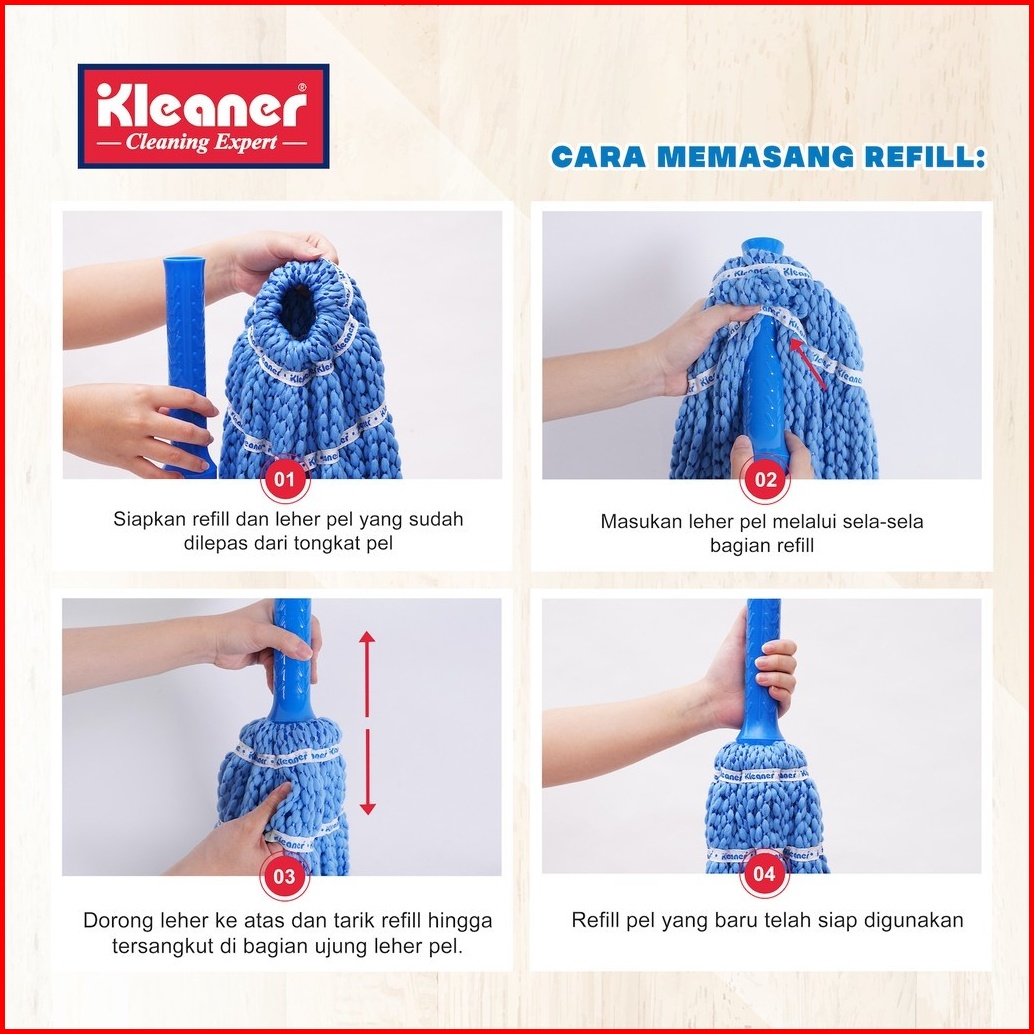 Kleaner®
— Cleaning Expert —

CARA MEMASANG REFILL:

01
Siapkan refill dan leher pel yang sudah dilepas dari tongkat pel

02
Masukan leher pel melalui sela-sela bagian refill

03
Dorong leher ke atas dan tarik refill hingga tersangkut di bagian ujung leher pel.

04
Refill pel yang baru telah siap digunakan