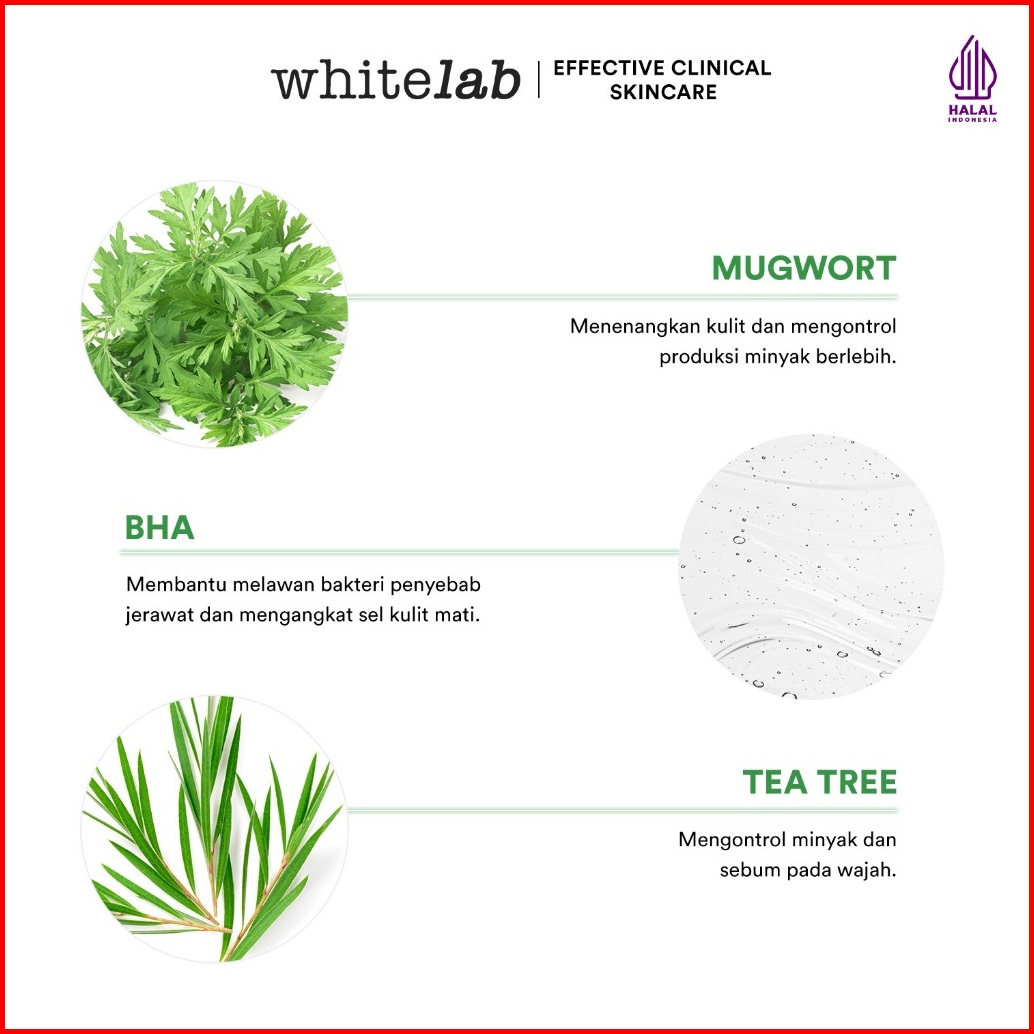 whitelab | EFFECTIVE CLINICAL SKINCARE

HALAL
INDONESIA

MUGWORT

Menenangkan kulit dan mengontrol produksi minyak berlebih.

BHA

Membantu melawan bakteri penyebab jerawat dan mengangkat sel kulit mati.

TEA TREE

Mengontrol minyak dan sebum pada wajah.