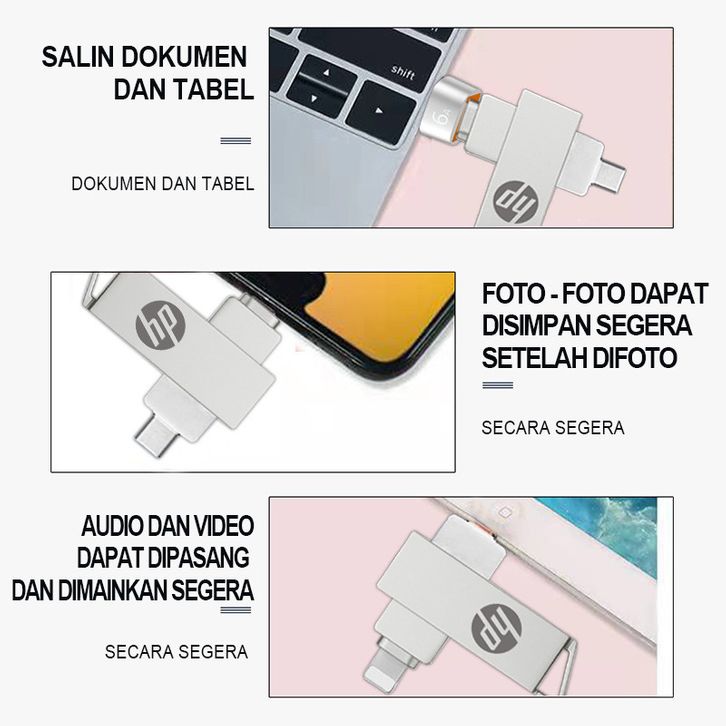 SALIN DOKUMEN DAN TABEL

DOKUMEN DAN TABEL

shift

hp

hp

FOTO - FOTO DAPAT DISIMPAN SEGERA SETELAH DIFOTO

SECARA SEGERA

AUDIO DAN VIDEO DAPAT DIPASANG DAN DIMAINKAN SEGERA

SECARA SEGERA

hp