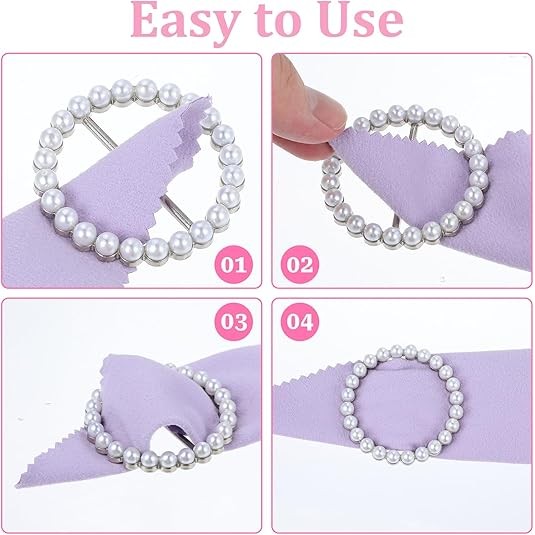 Easy to Use

01

02

03

04