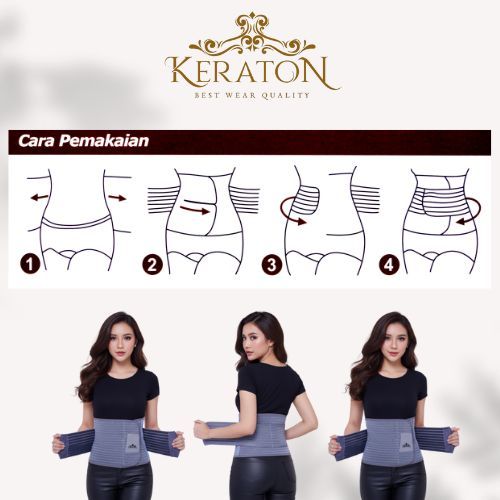 KERATON
BEST WEAR QUALITY

Cara Pemakaian

1

2

3

4