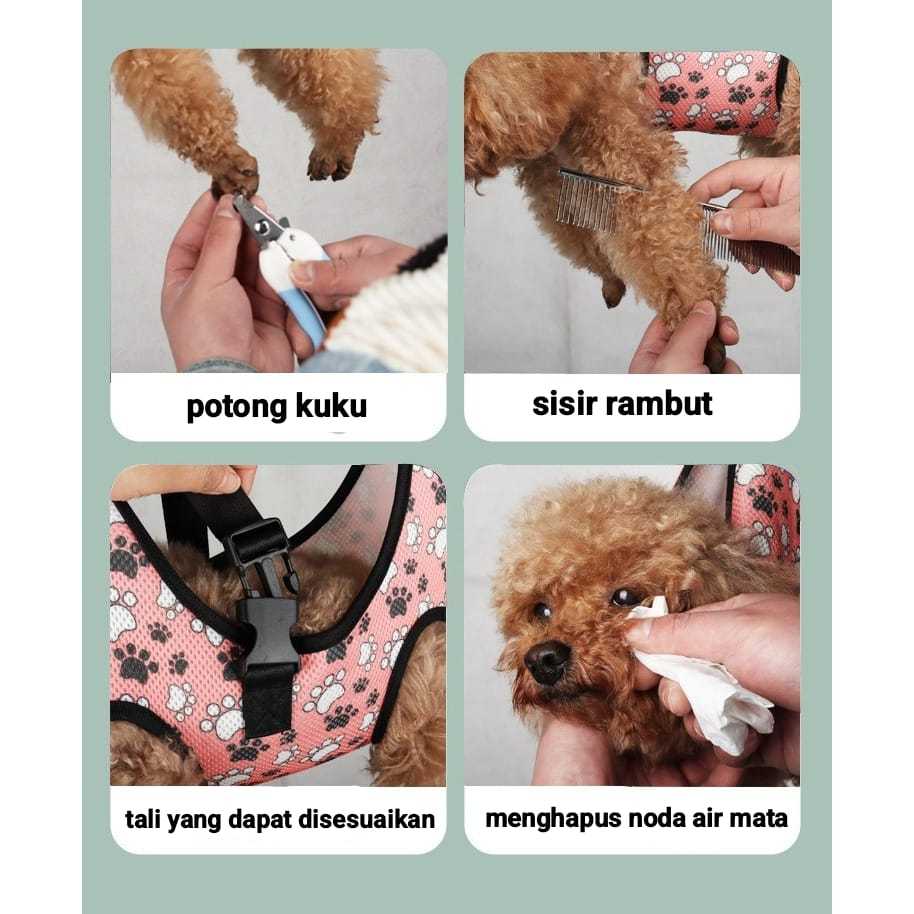 potong kuku

sisir rambut

tali yang dapat disesuaikan

menghapus noda air mata