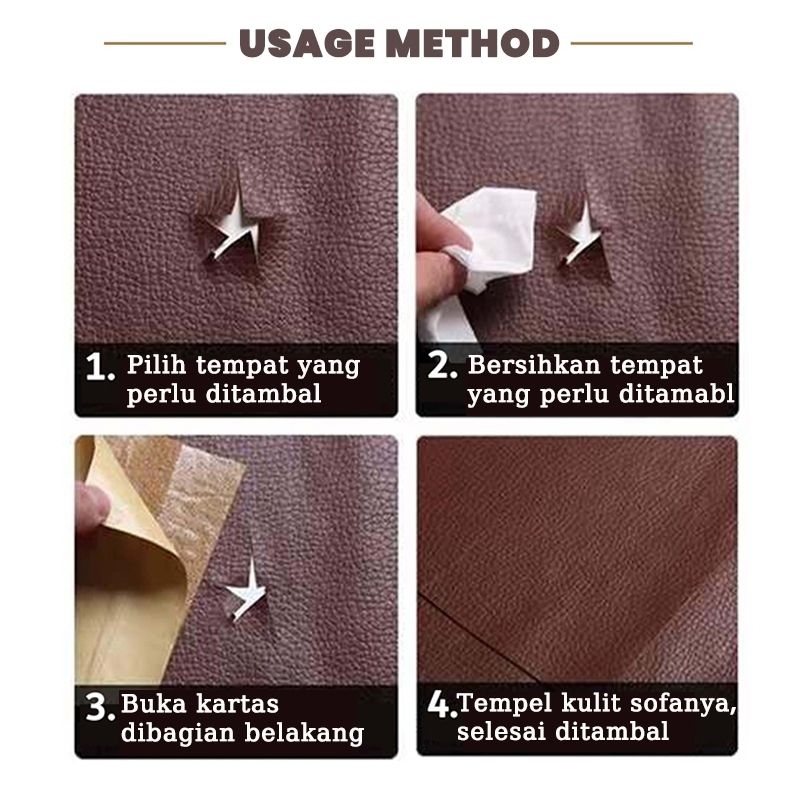 USAGE METHOD

1. Pilih tempat yang perlu ditambal

2. Bersihkan tempat yang perlu ditamabl

3. Buka kartas dibagian belakang

4. Tempel kulit sofanya, selesai ditambal