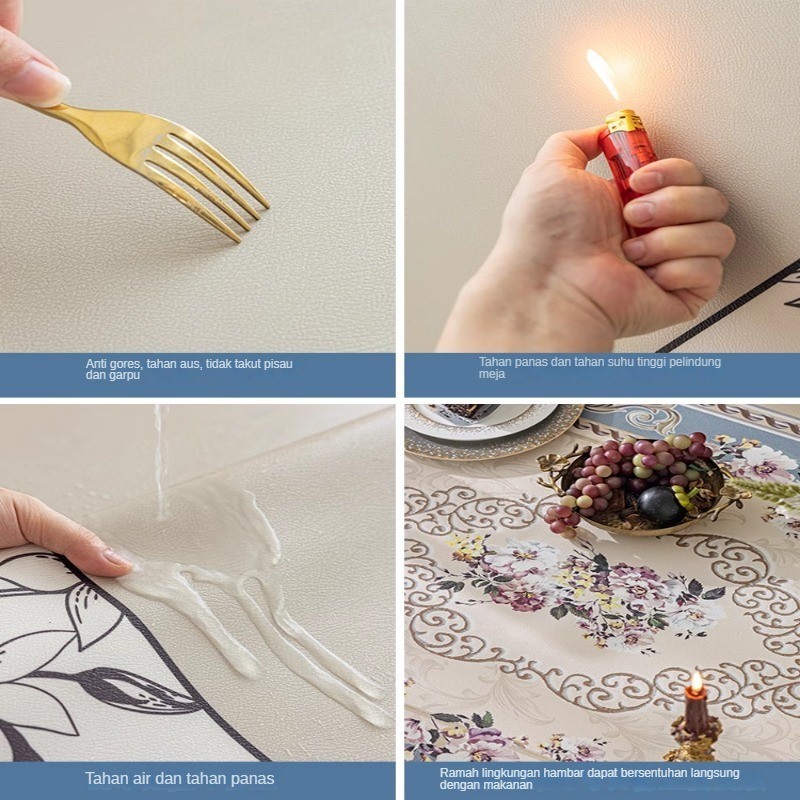 Anti gores, tahan aus, tidak takut pisau dan garpu

Tahan panas dan tahan suhu tinggi pelindung meja

Tahan air dan tahan panas

Ramah lingkungan hambar dapat bersentuhan langsung dengan makanan