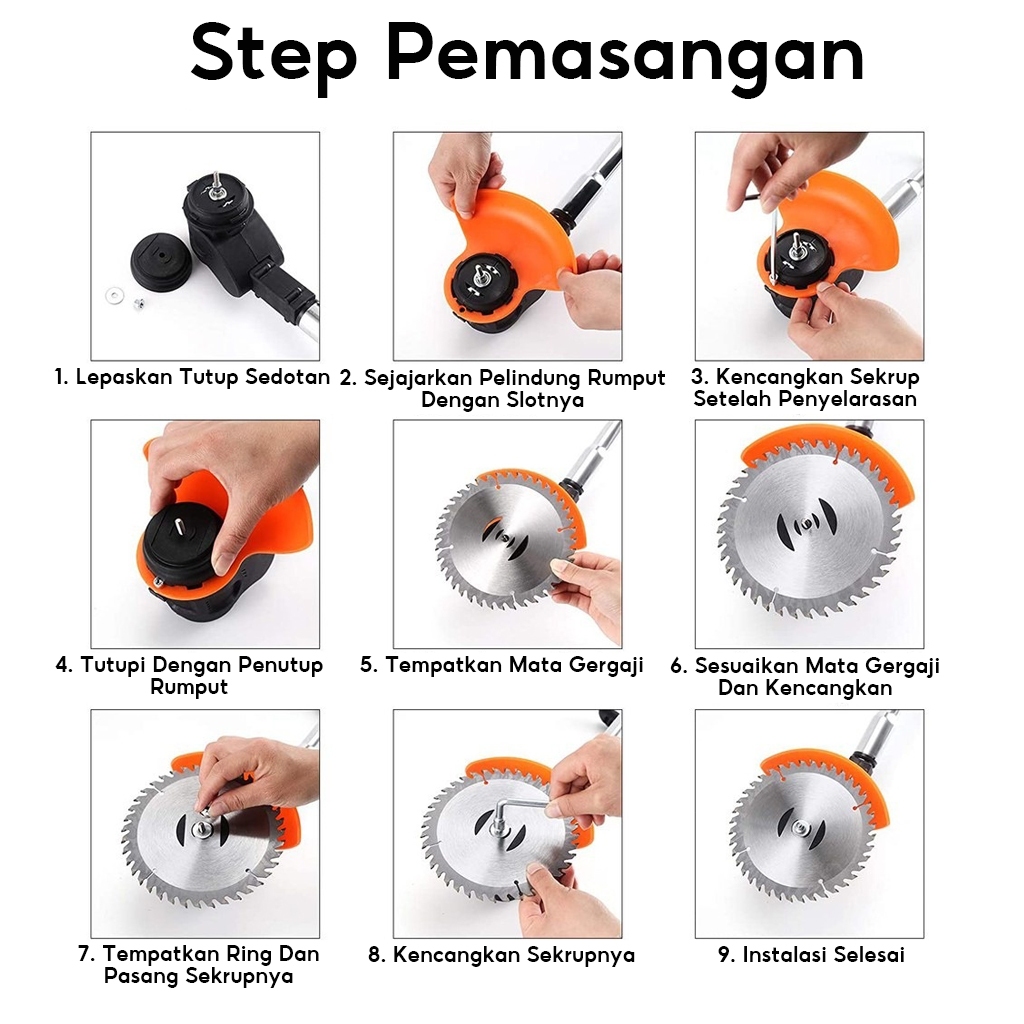 Step Pemasangan

1. Lepaskan Tutup Sedotan

2. Sejajarkan Pelindung Rumput Dengan Slotnya

3. Kencangkan Sekrup Setelah Penyelarasan

4. Tutupi Dengan Penutup Rumput

5. Tempatkan Mata Gergaji

6. Sesuaikan Mata Gergaji Dan Kencangkan

7. Tempatkan Ring Dan Pasang Sekrupnya

8. Kencangkan Sekrupnya

9. Instalasi Selesai