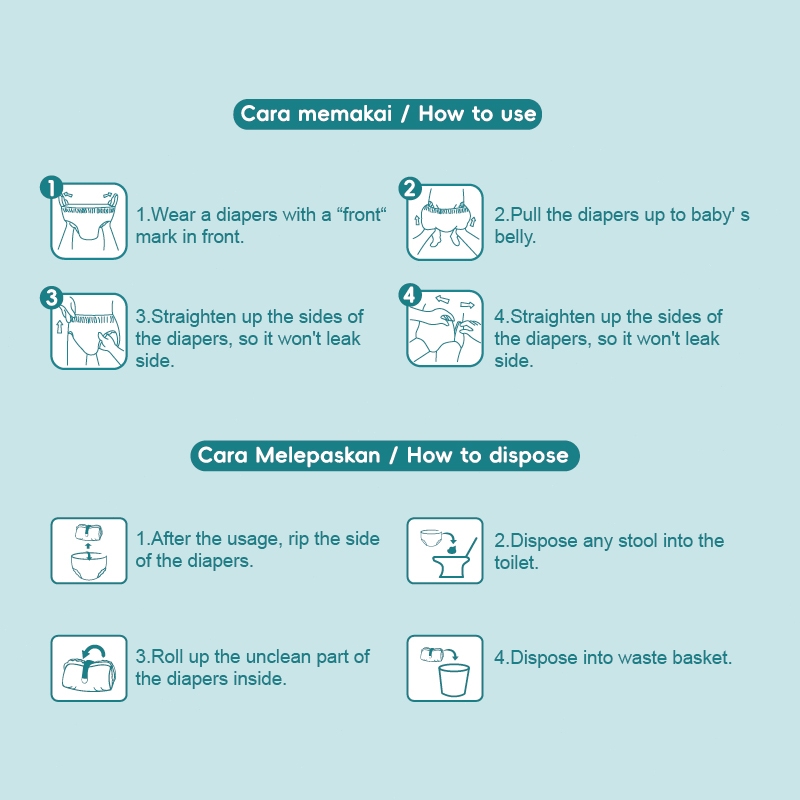 Cara memakai / How to use

1

1.Wear a diapers with a “front“ mark in front.

2

2.Pull the diapers up to baby' s belly.

3

3.Straighten up the sides of the diapers, so it won't leak side.

4

4.Straighten up the sides of the diapers, so it won't leak side.

Cara Melepaskan / How to dispose

1.After the usage, rip the side of the diapers.

2.Dispose any stool into the toilet.

3.Roll up the unclean part of the diapers inside.

4.Dispose into waste basket.