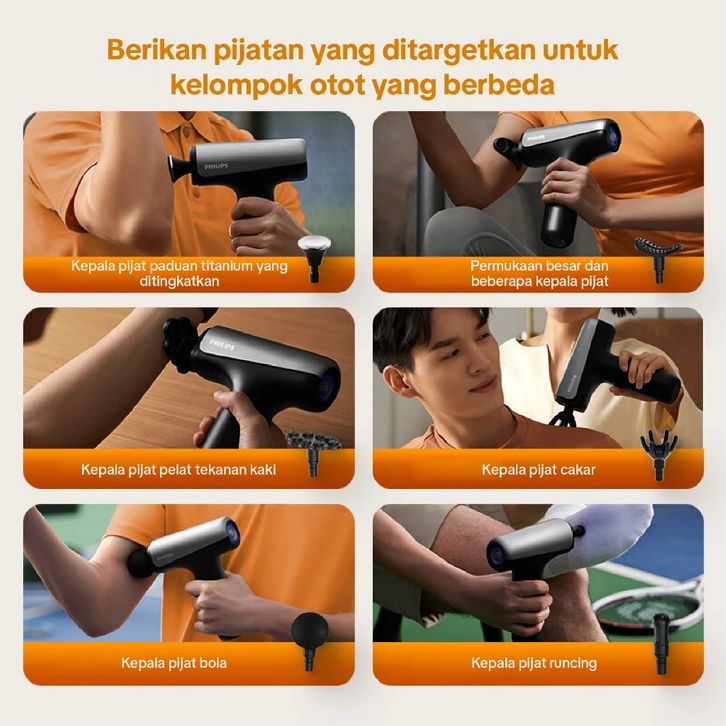 Berikan pijatan yang ditargetkan untuk kelompok otot yang berbeda

PHILIPS

Kepala pijat paduan titanium yang ditingkatkan

PHILIPS

Permukaan besar dan beberapa kepala pijat

PHILIPS

Kepala pijat pelat tekanan kaki

PHILIPS

Kepala pijat cakar

PHILIPS

Kepala pijat bola

Kepala pijat runcing